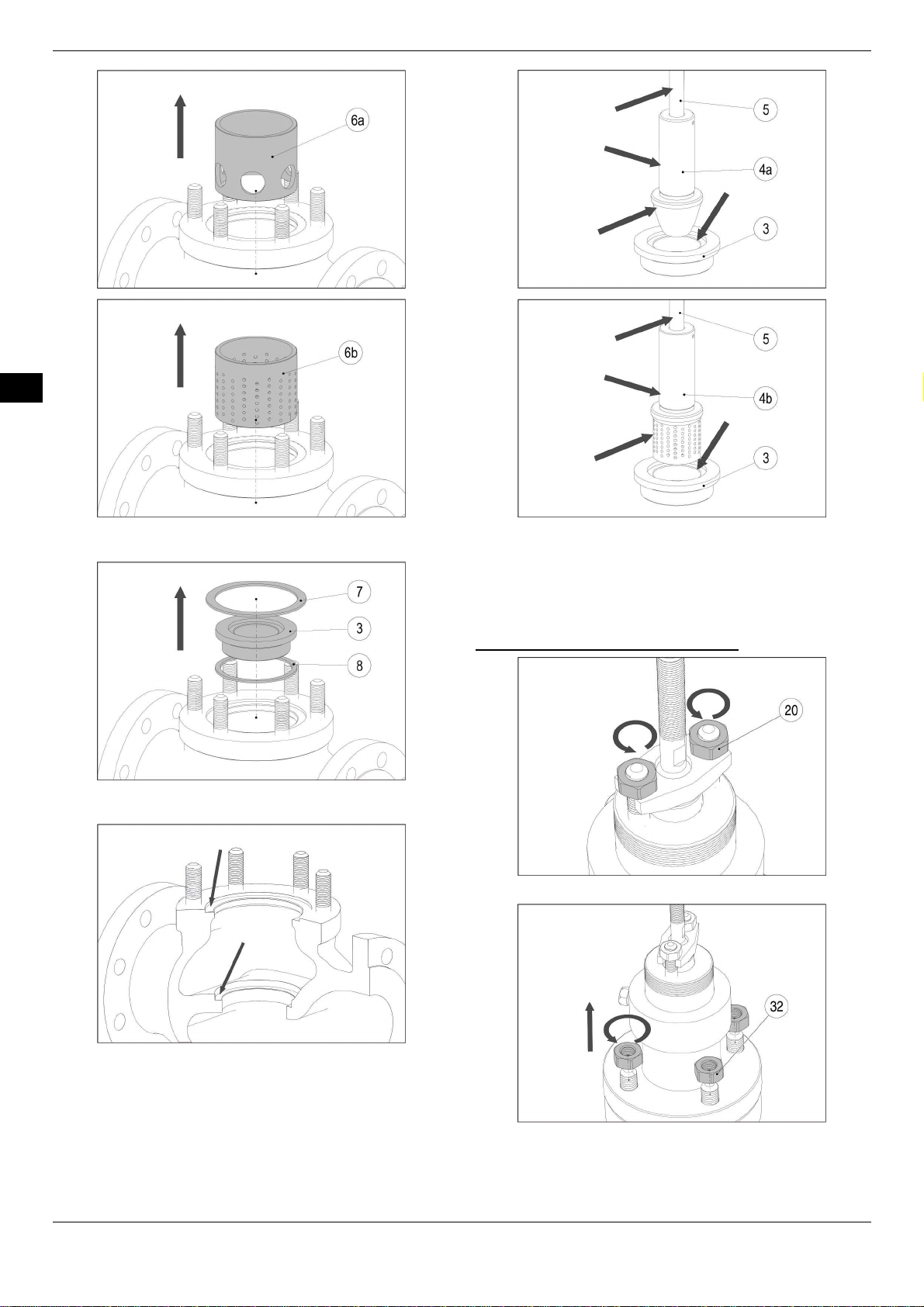 6a

6b

7

3

8

5

4a

3

5

4b

3

20

32