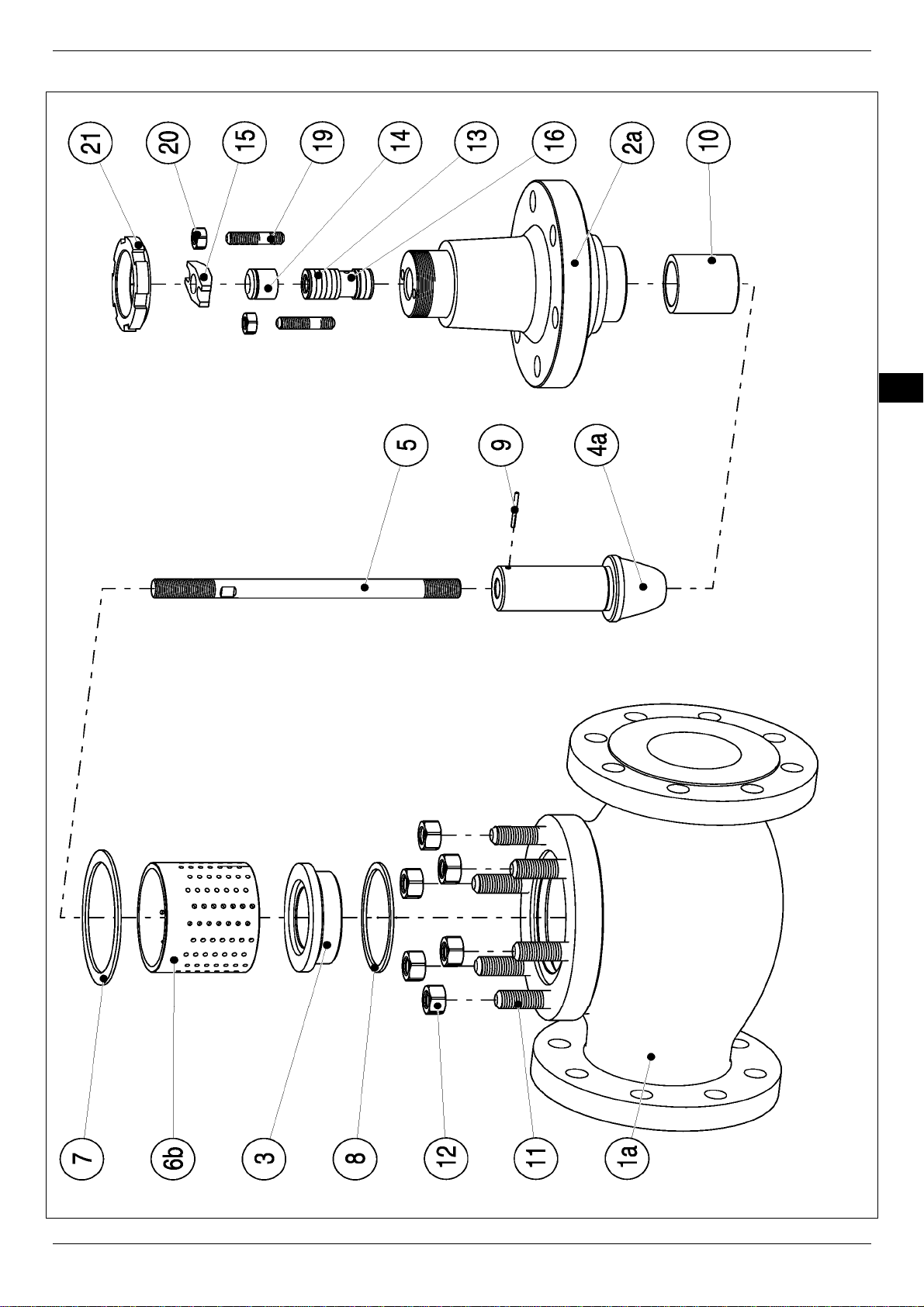 21
20
15
19
14
13
16
2a
10
5
9
4a
7
6b
3
8
12
11
1a