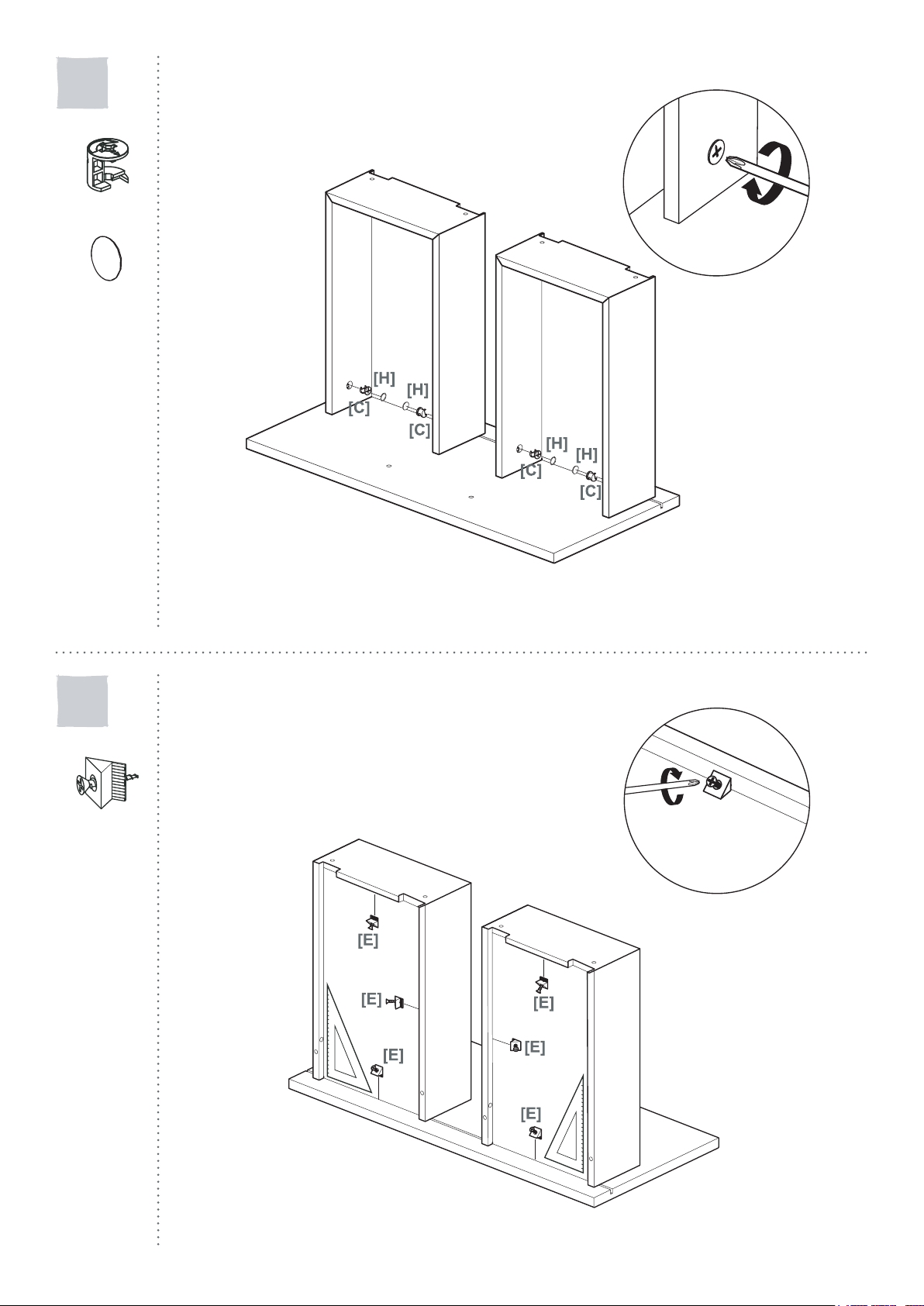 [H]
[H]
[C]
[C]
[H]
[H]
[C]
[C]

[E]
[E]
[E]
[E]
[E]
[E]