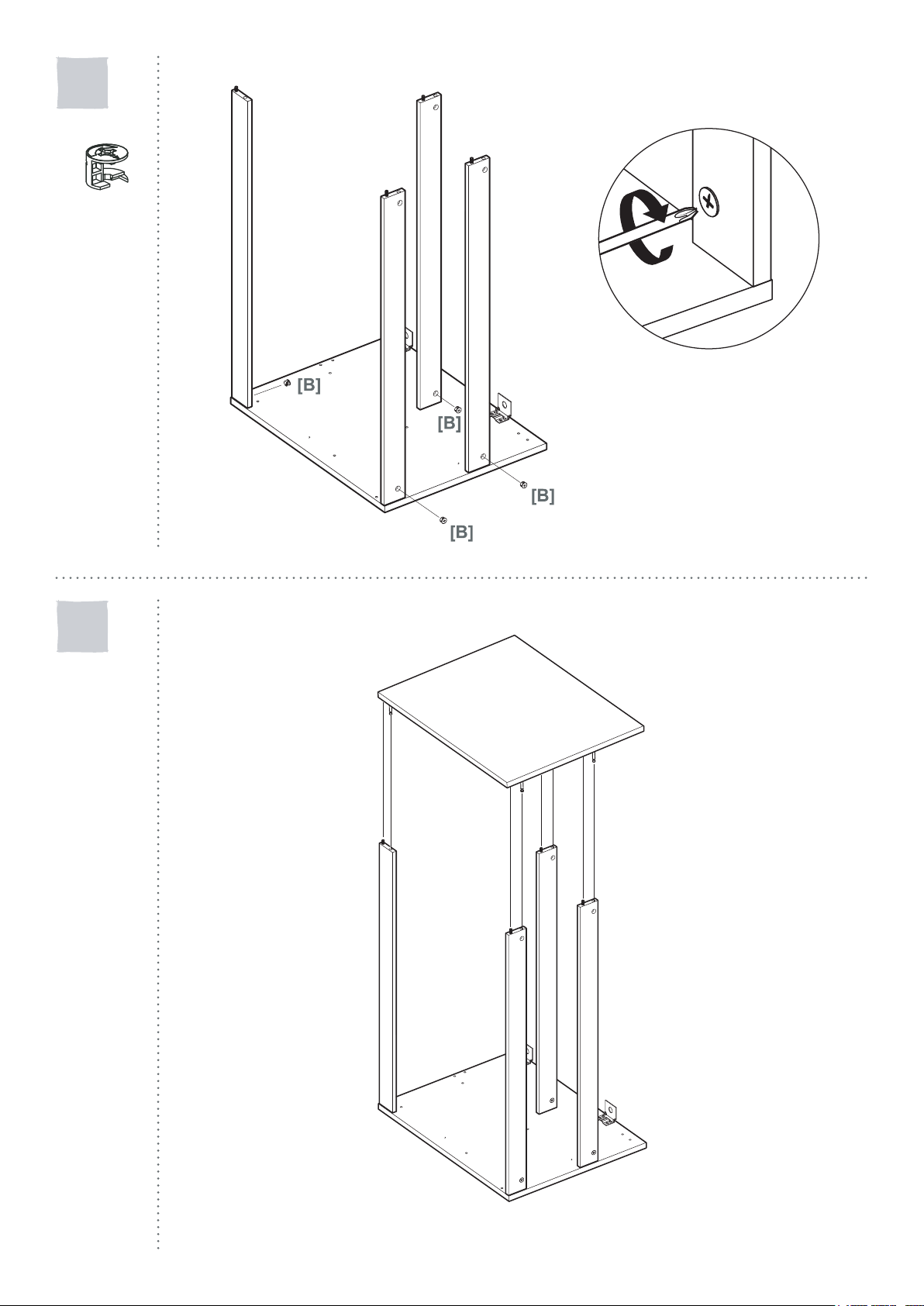 [B]

[B]

[B]

[B]