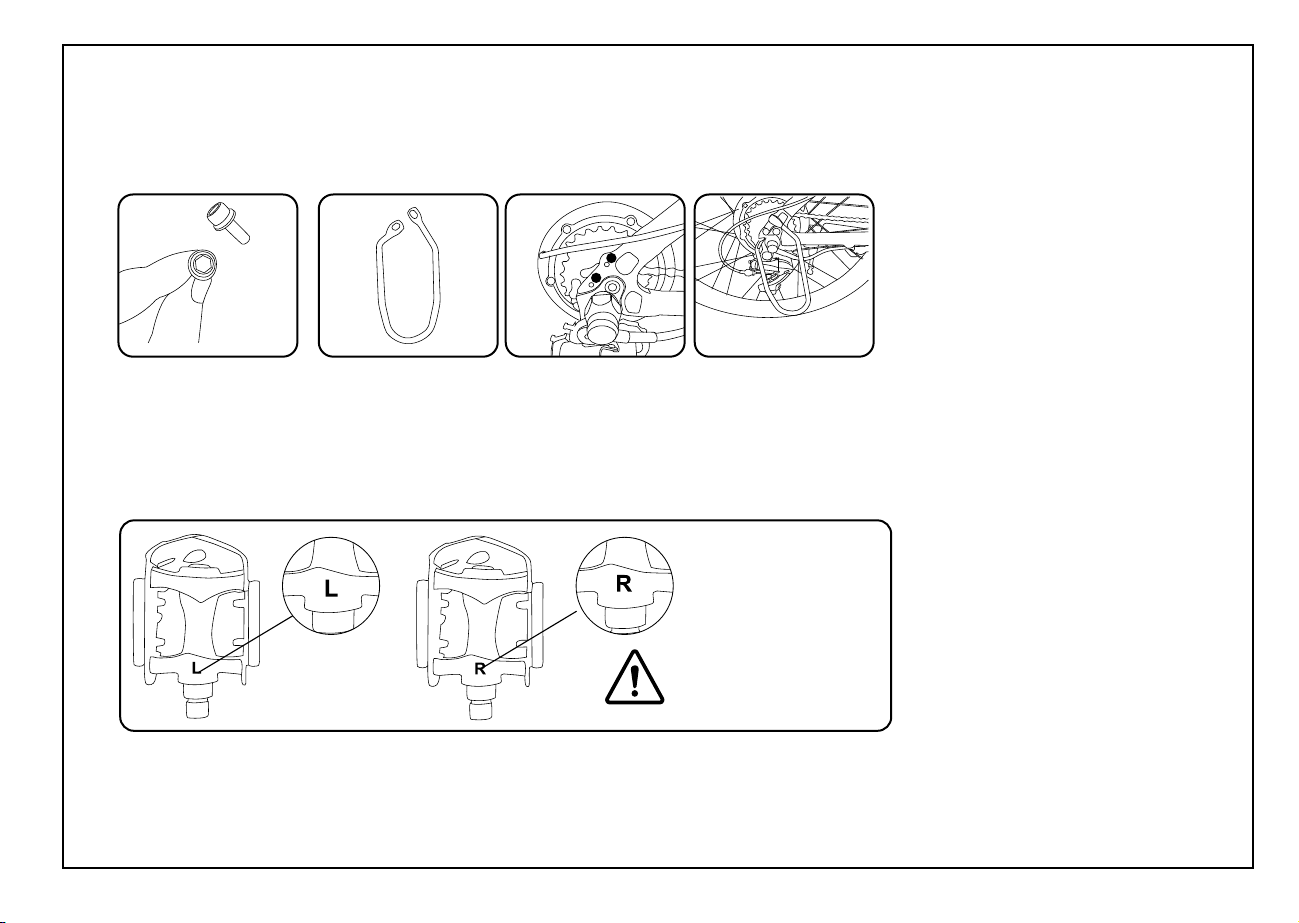 L

L

R

R