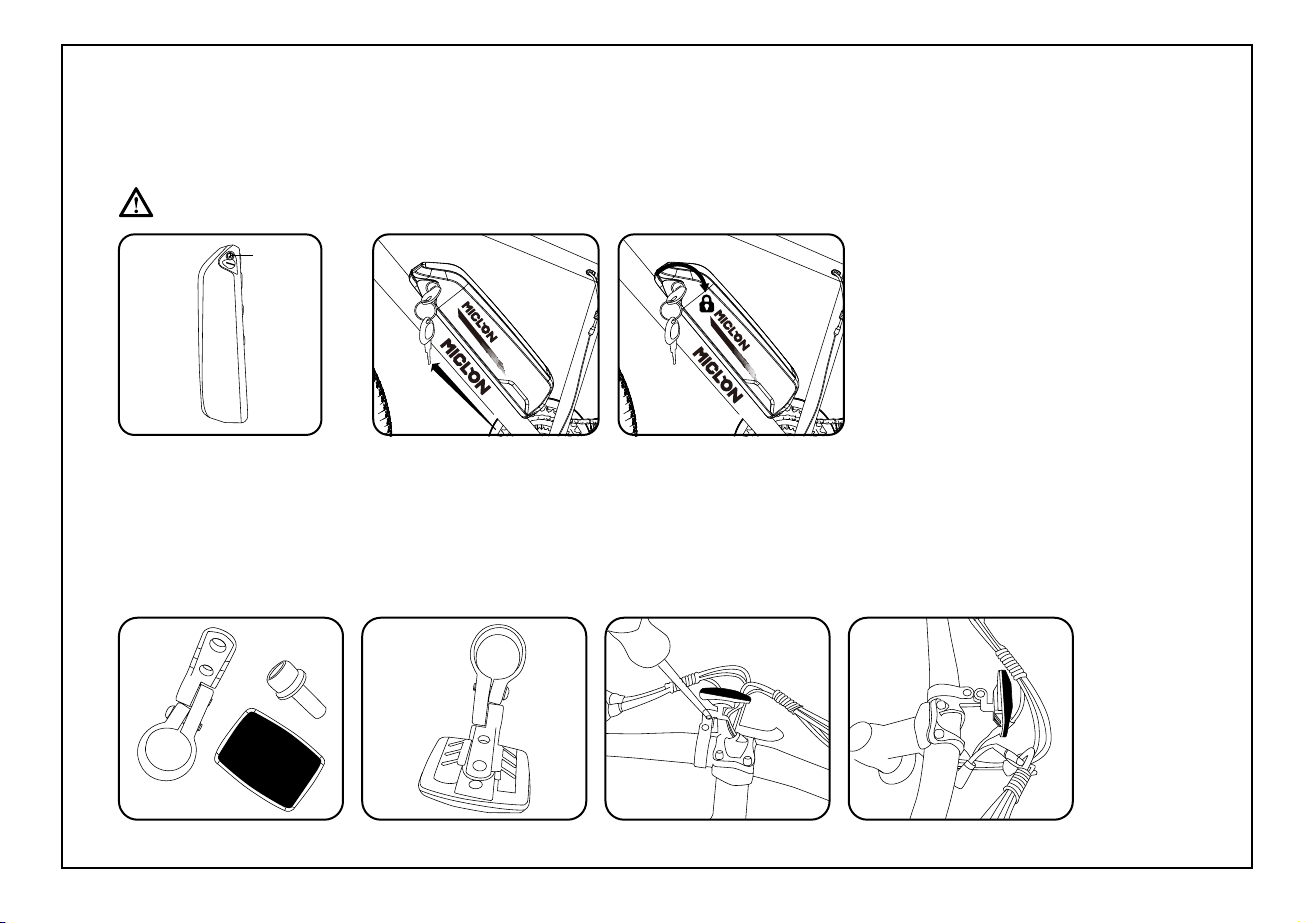 MICLON
MICLON
MICLON
MICLON