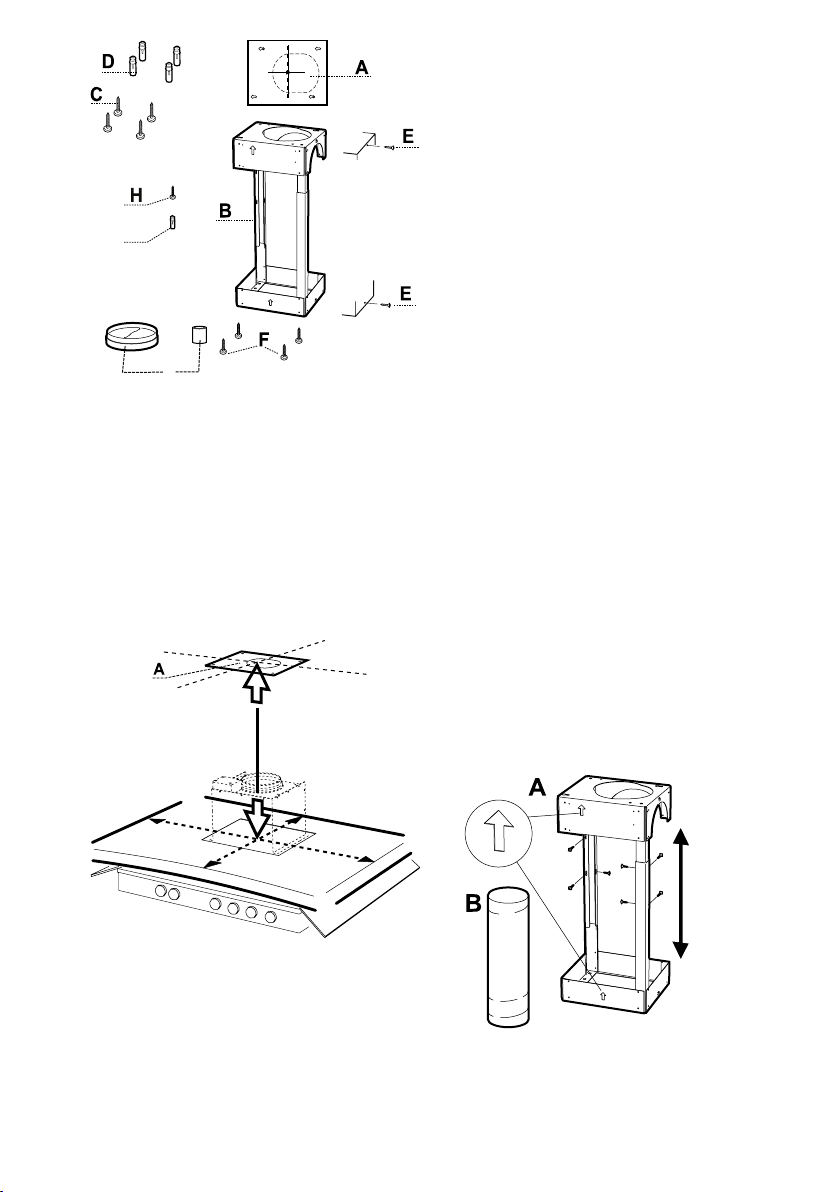 D
C
A
E
H
B
E
F
A
A
B