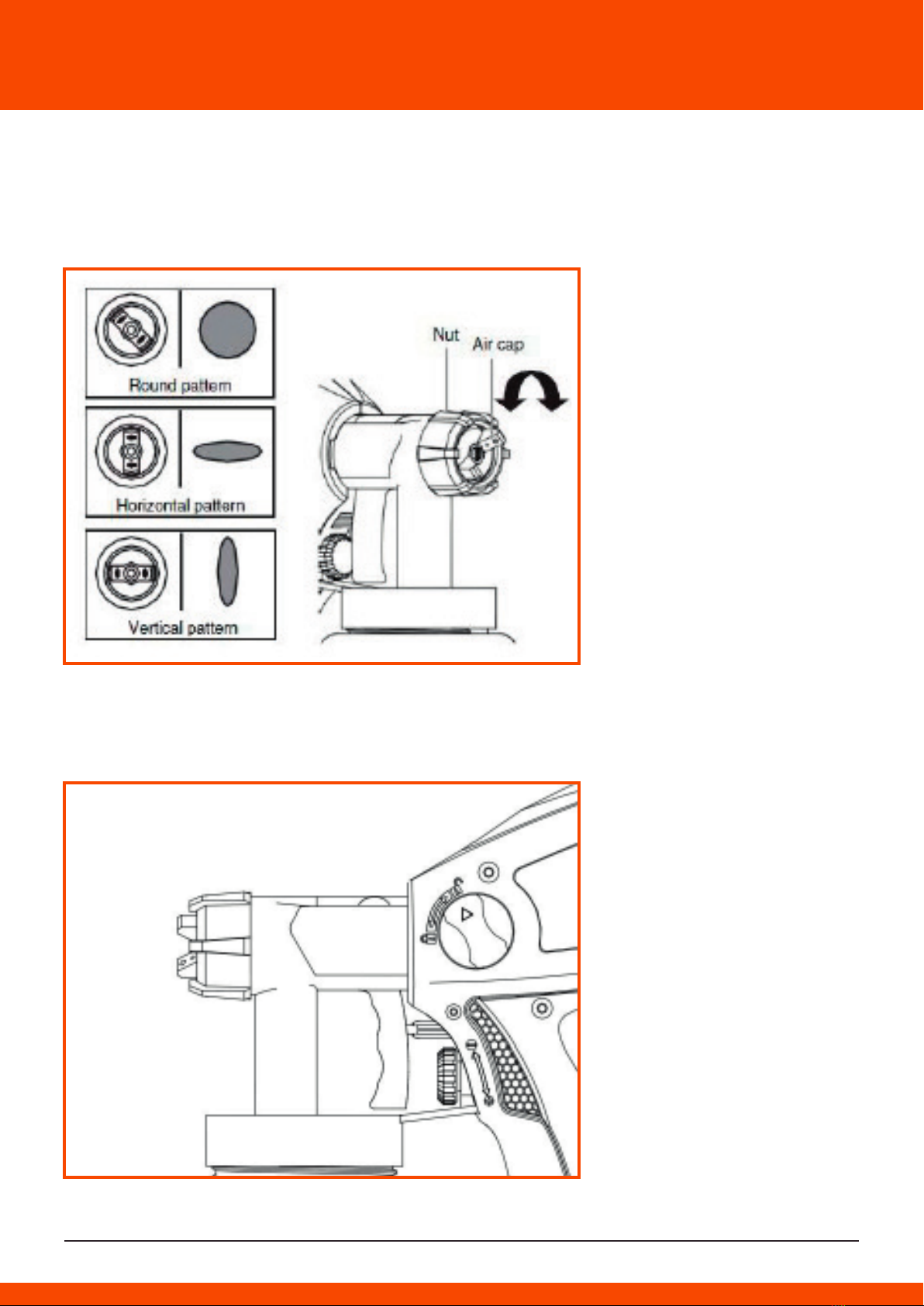 Round pattern

Horizontal pattern

Vertical pattern

Nut

Air cap