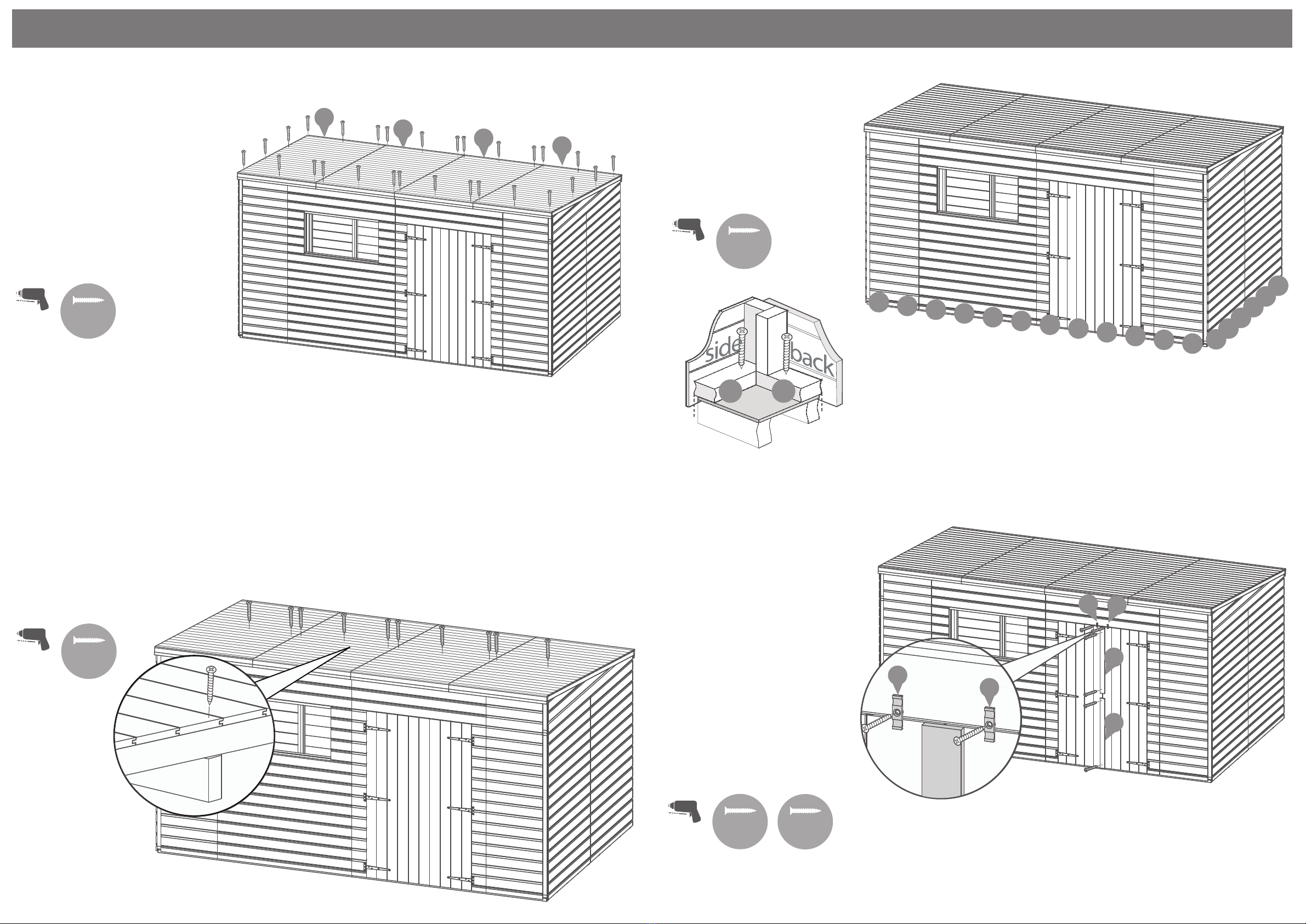 side
back