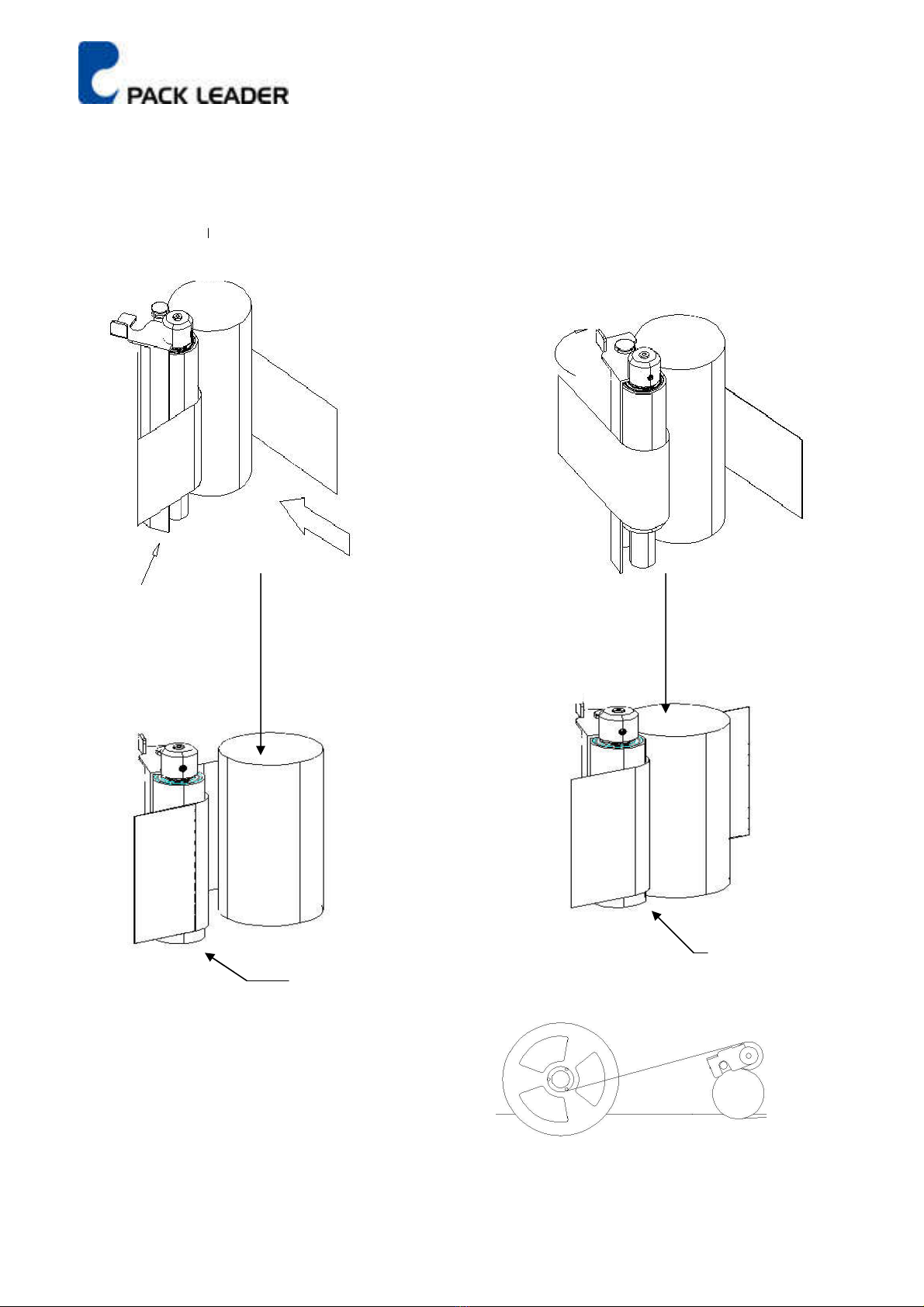 PACK LEADER