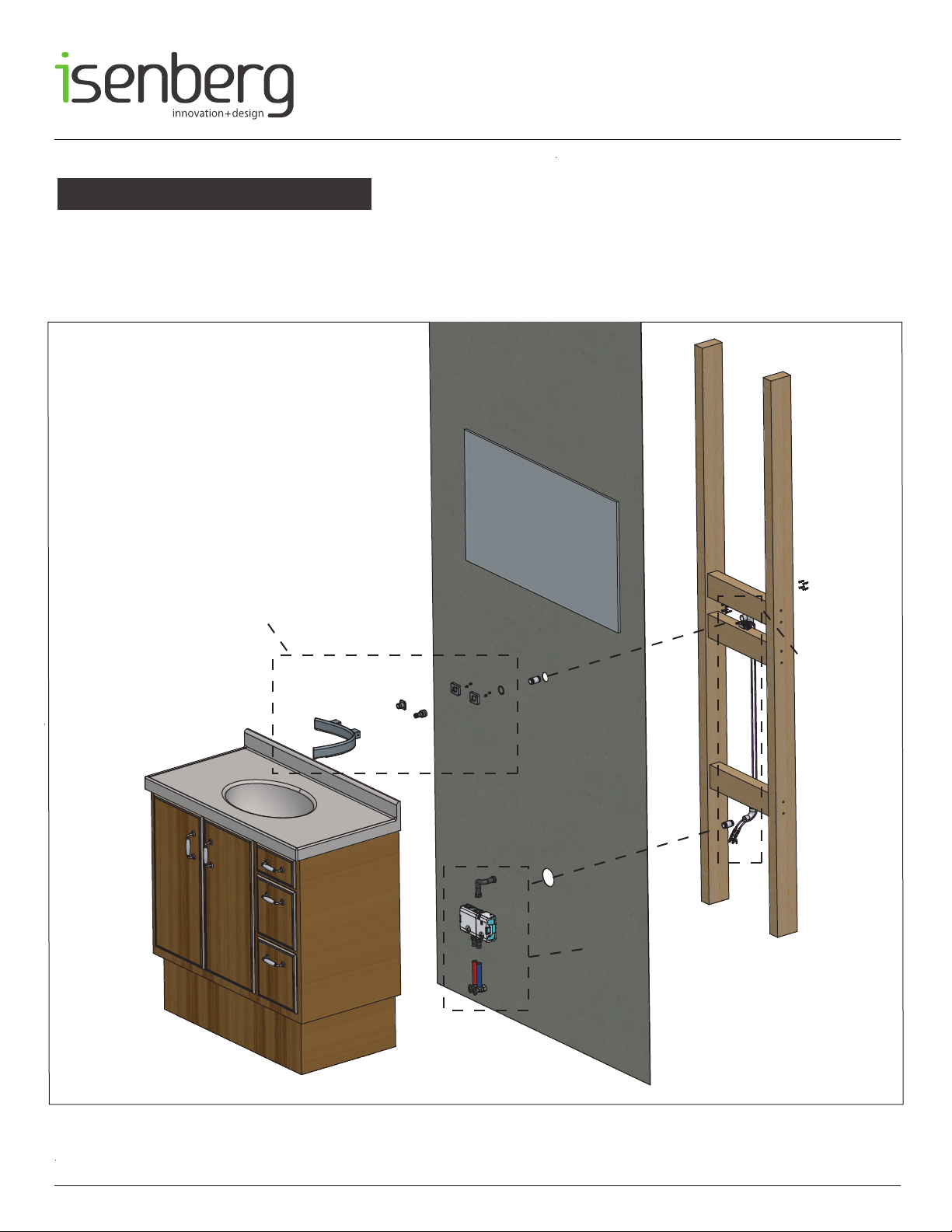 isenberg
innovation+design