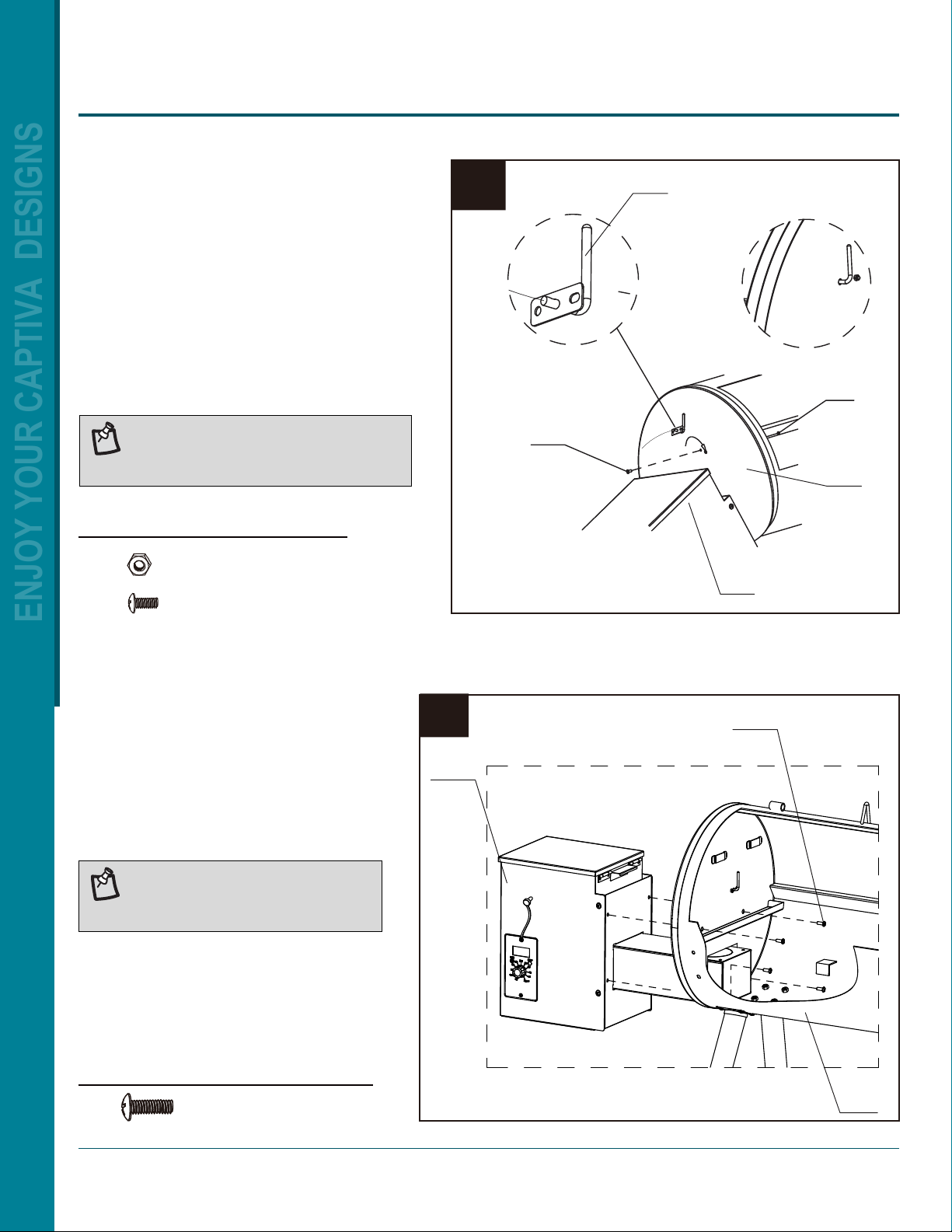 ENJOY YOUR CAPTIVA DESIGNS