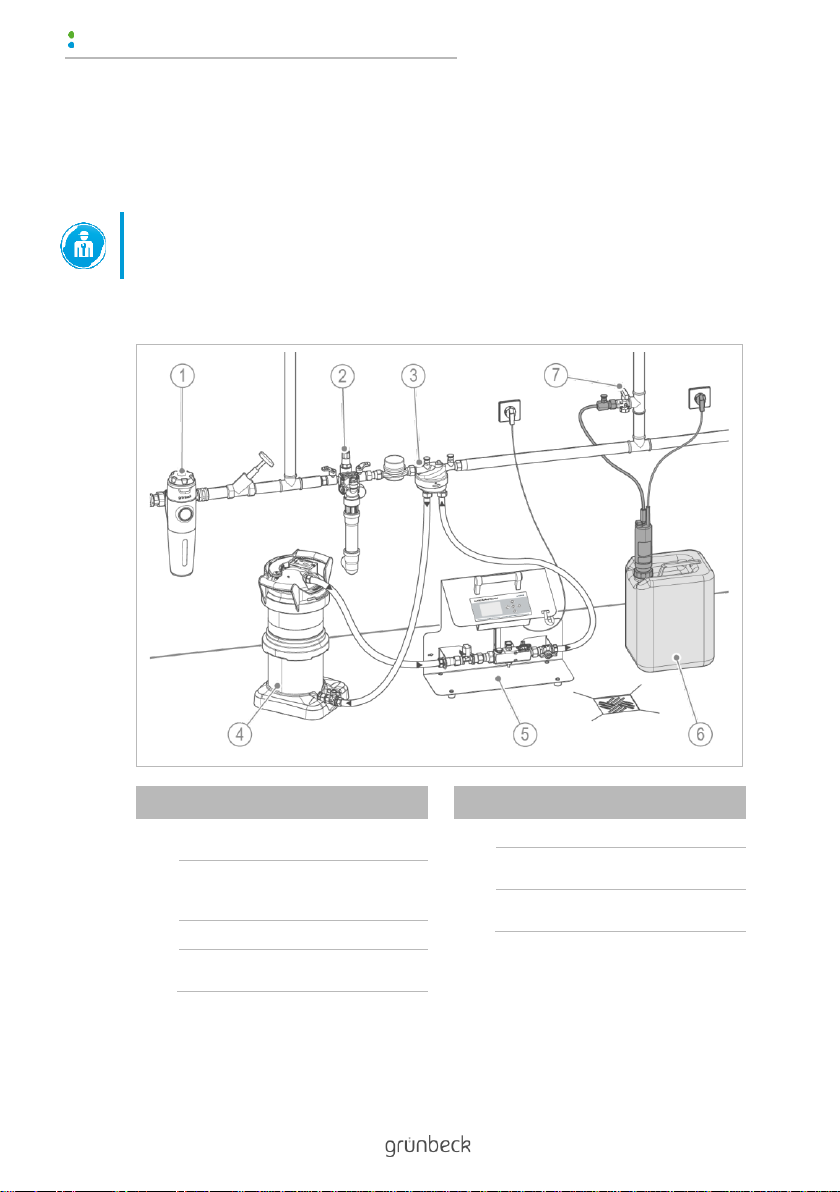 1
2
3
7
4
5
6

grünbeck