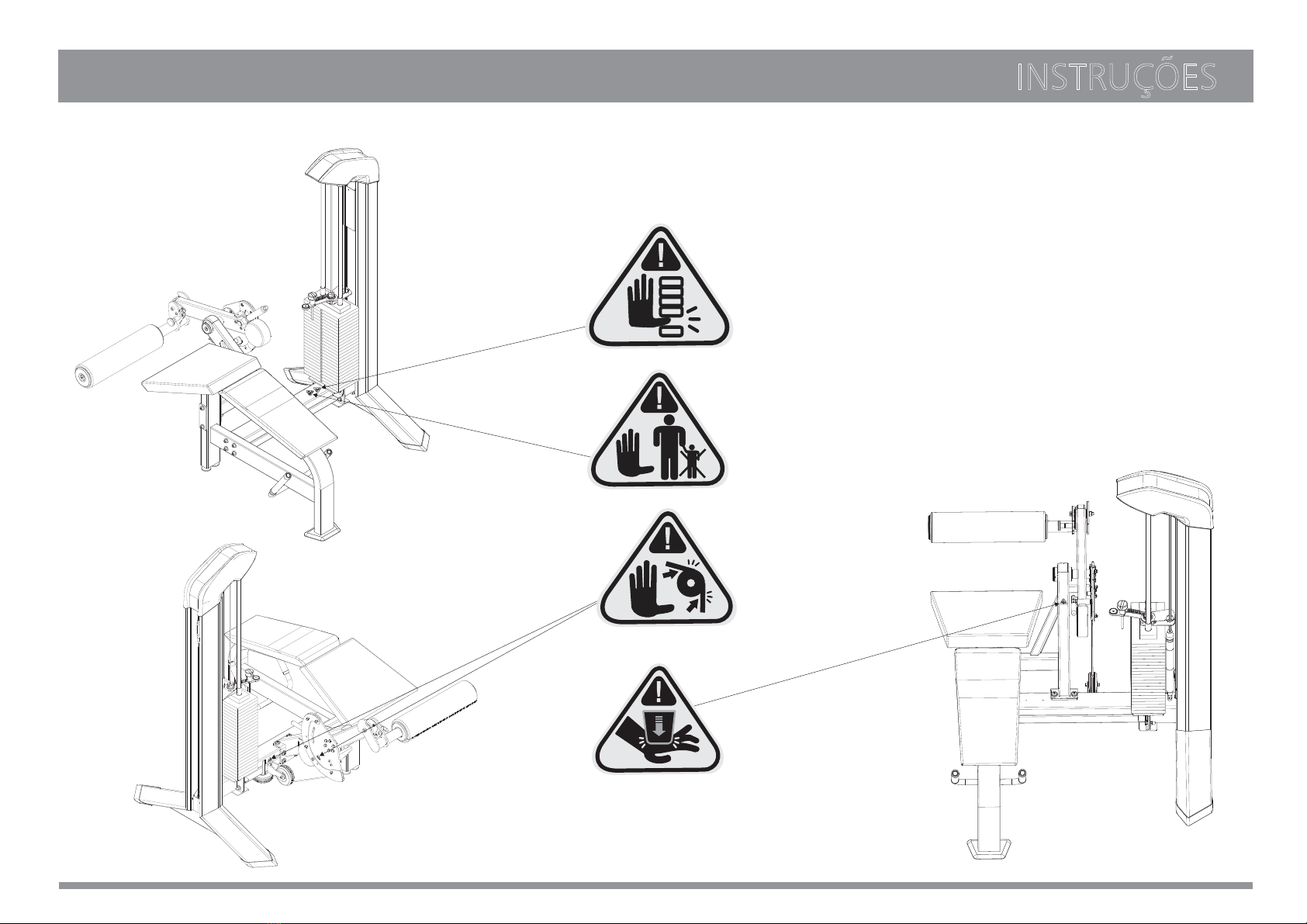 INSTRUÇÕES