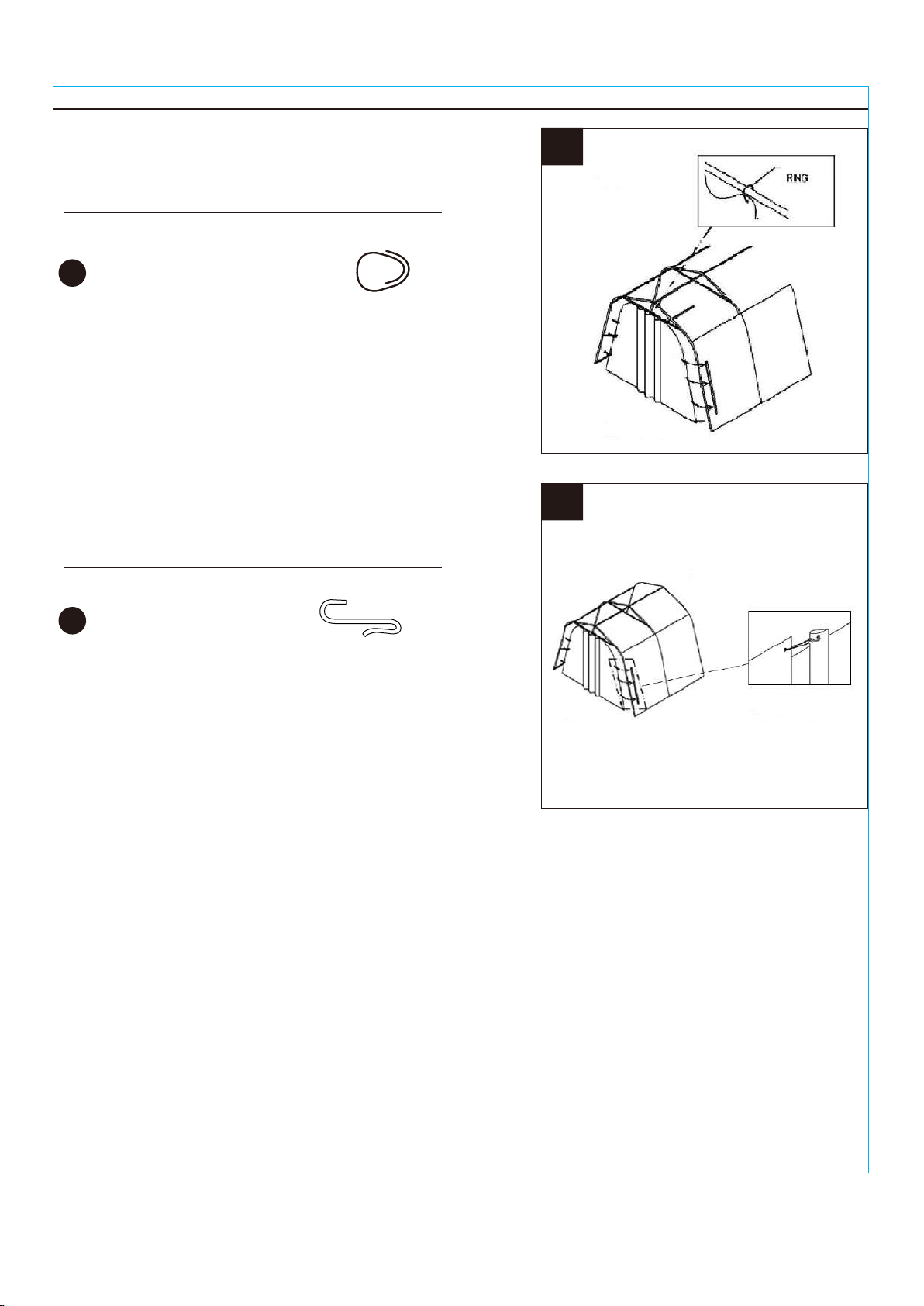 RING