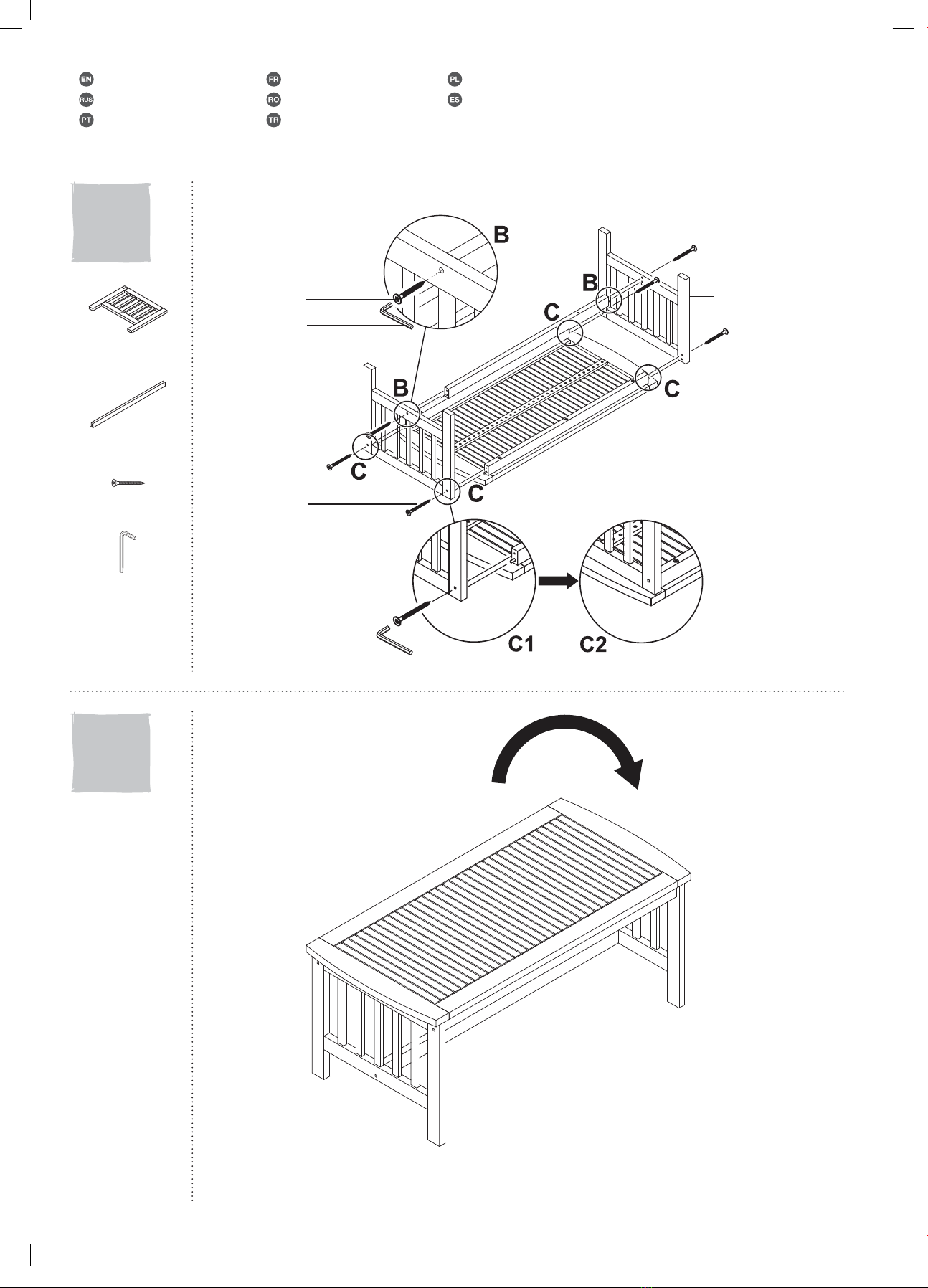 EN
RUS
PT
FR
RO
TR
PL
ES

B
B
C
C
B
C
C
C1
C2