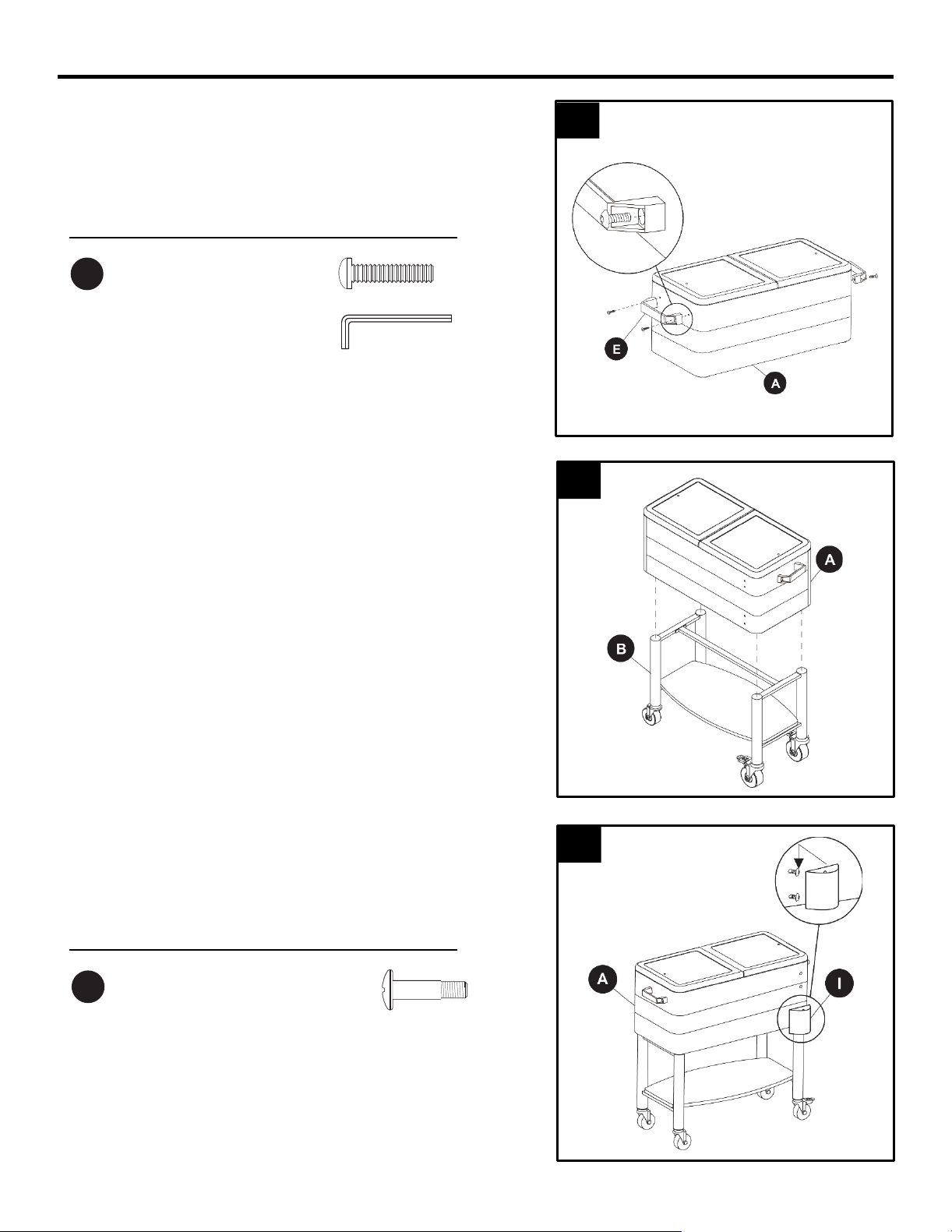 E

A

A

B

A

I