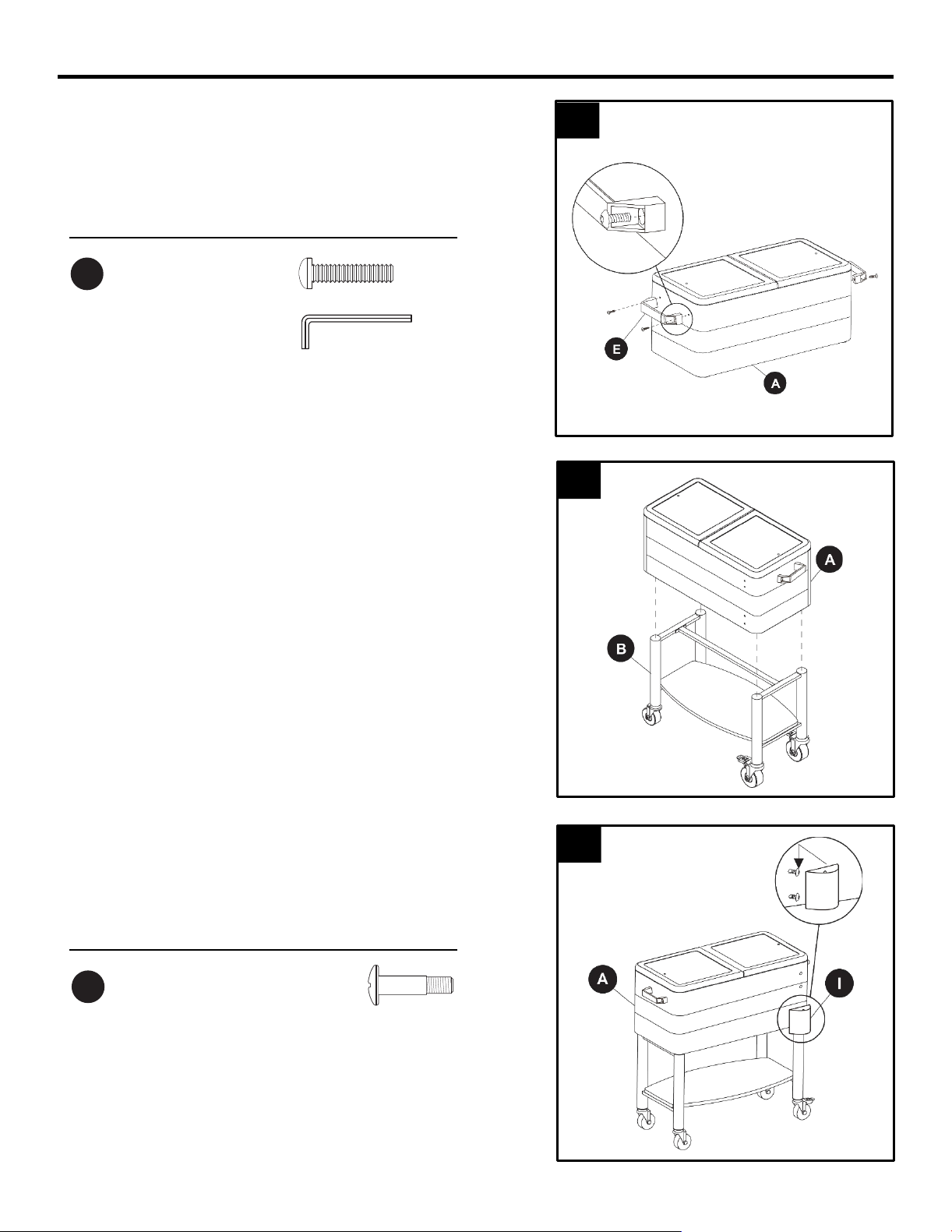 E

A

A

B

A

I