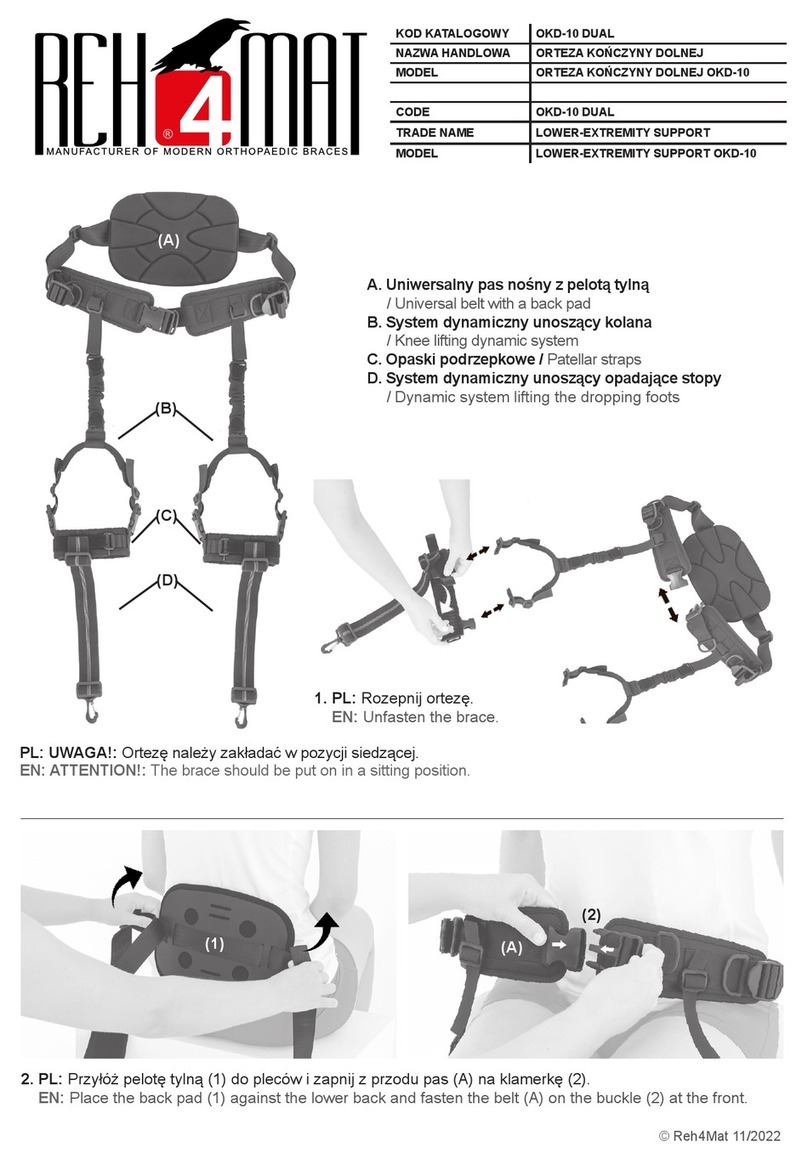 REH4MAT
®
MANUFACTURER OF MODERN ORTHOPAEDIC BRACES

| KOD KATALOGOWY | OKD-10 DUAL |
|---|---|
| NAZWA HANDLOWA | ORTEZA KOŃCZYNY DOLNEJ |
| MODEL | ORTEZA KOŃCZYNY DOLNEJ OKD-10 |
| | |
| CODE | OKD-10 DUAL |
| TRADE NAME | LOWER-EXTREMITY SUPPORT |
| MODEL | LOWER-EXTREMITY SUPPORT OKD-10 |

(A)
(B)
(C)
(D)

A. Uniwersalny pas nośny z pelotą tylną / Universal belt with a back pad
B. System dynamiczny unoszący kolana / Knee lifting dynamic system
C. Opaski podrzepkowe / Patellar straps
D. System dynamiczny unoszący opadające stopy / Dynamic system lifting the dropping foots

1. PL: Rozepnij ortezę.
EN: Unfasten the brace.

PL: UWAGA!: Ortezę należy zakładać w pozycji siedzącej.
EN: ATTENTION!: The brace should be put on in a sitting position.

(1)
(A)
(2)

2. PL: Przyłóż pelotę tylną (1) do pleców i zapnij z przodu pas (A) na klamerkę (2).
EN: Place the back pad (1) against the lower back and fasten the belt (A) on the buckle (2) at the front.

© Reh4Mat 11/2022