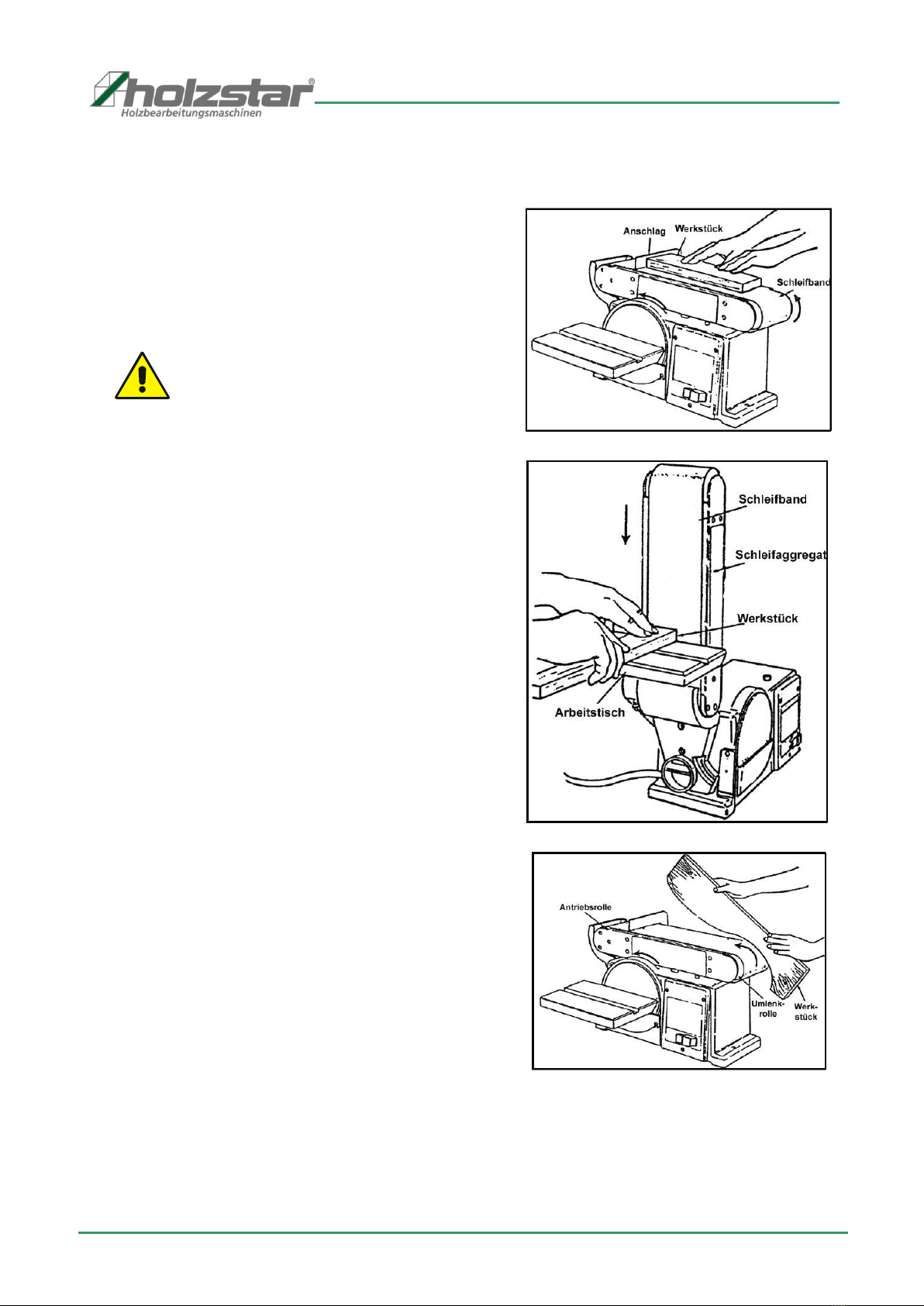 holzstar®
Holzbearbeitungsmaschinen

Anschlag
Werkstück
Schleifband

Schleifband
Schleifaggregat
Werkstück
Arbeitstisch

Antriebsrolle
Umlenkrolle
Werkstück