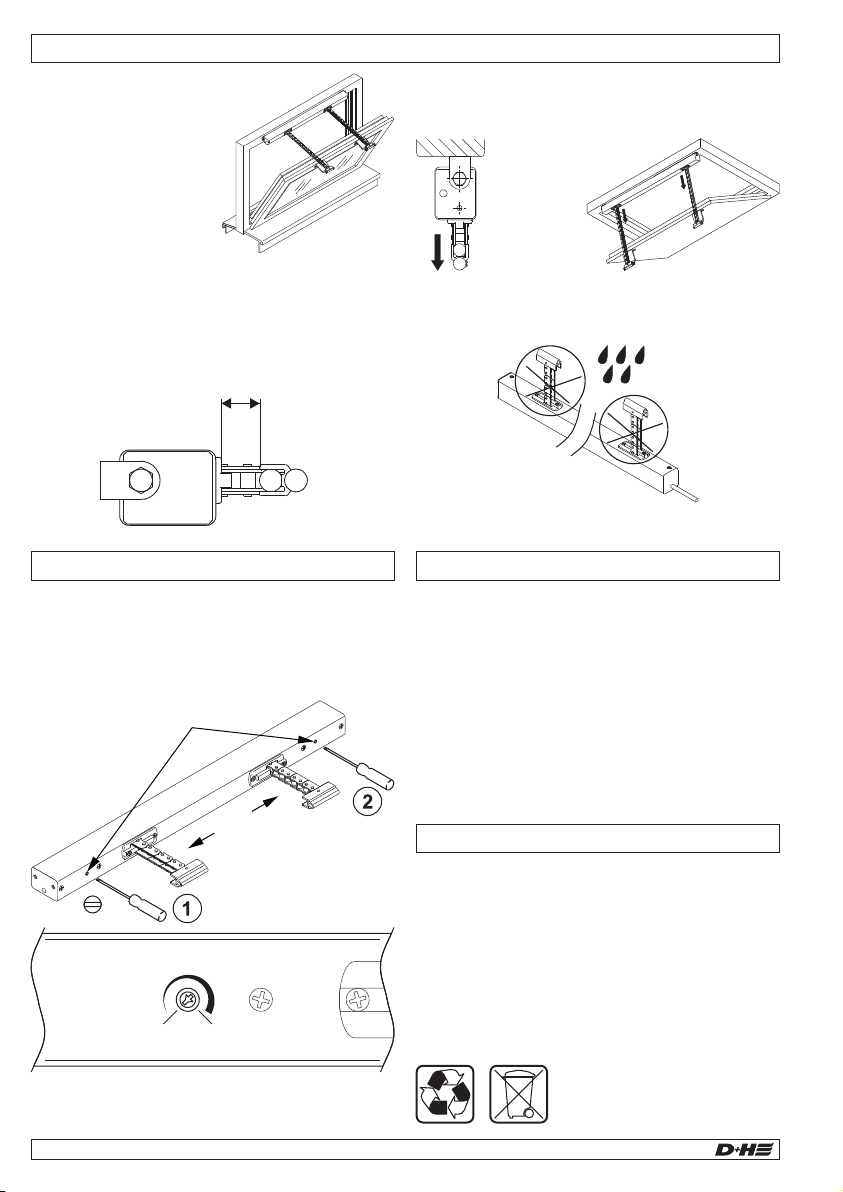 2

1

D+H