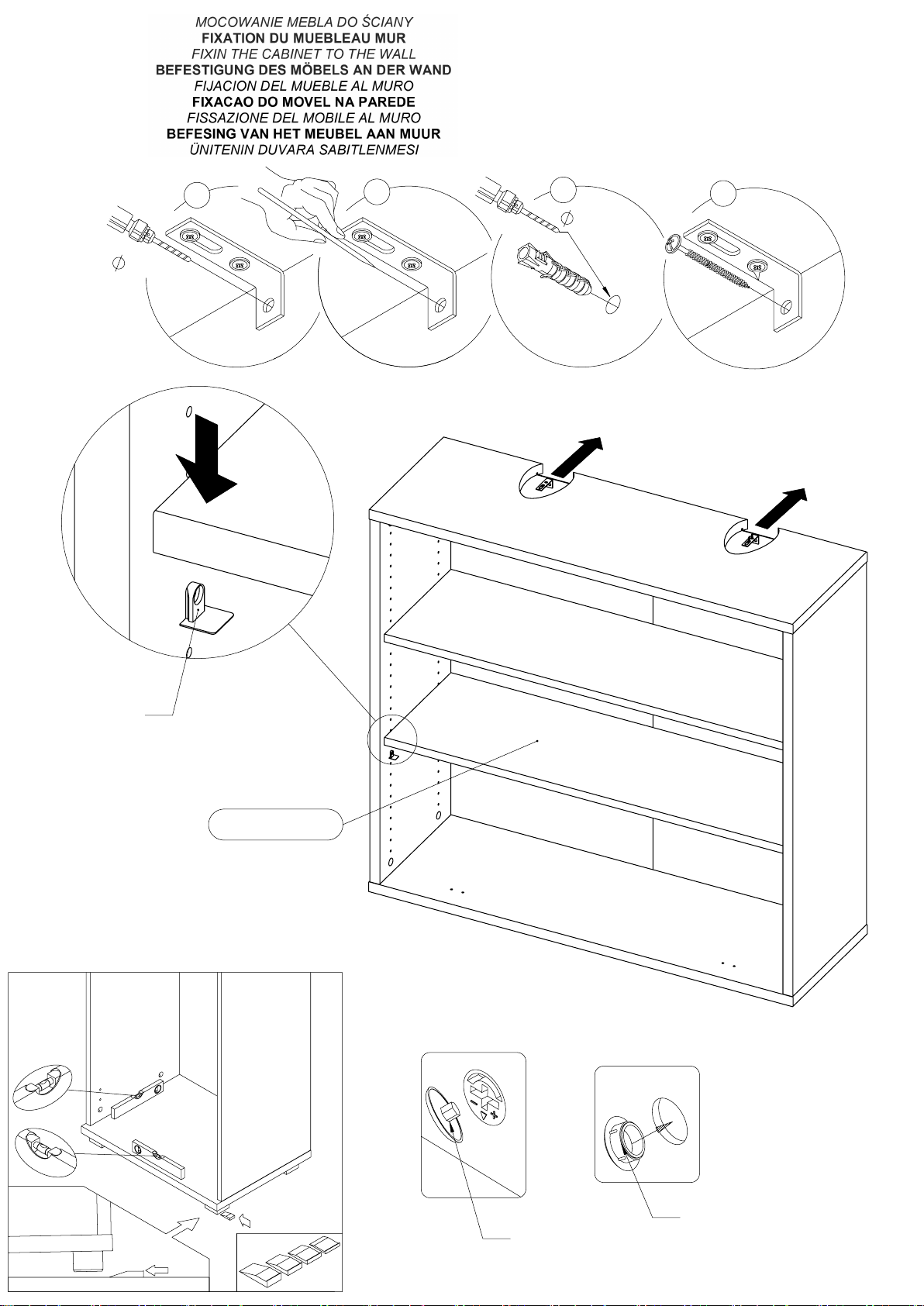 MOCOWANIE MEBLA DO ŚCIANY
FIXATION DU MUEBLEAU MUR
FIXIN THE CABINET TO THE WALL
BEFESTIGUNG DES MÖBELS AN DER WAND
FIJACION DEL MUEBLE AL MURO
FIXACAO DO MOVEL NA PAREDE
FISSAZIONE DEL MOBILE AL MURO
BEFESING VAN HET MEUBEL AAN MUUR
ÜNITENIN DUVARA SABITLENMESI