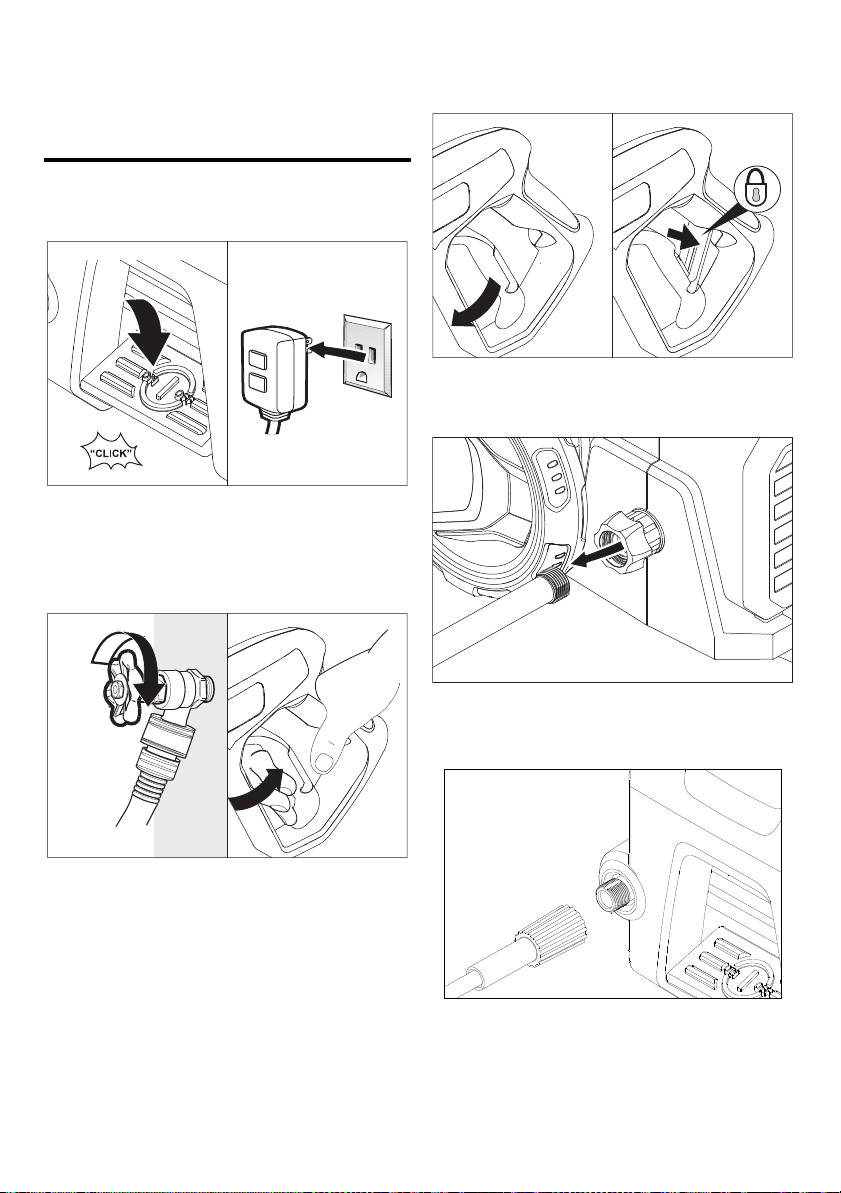 "CLICK"