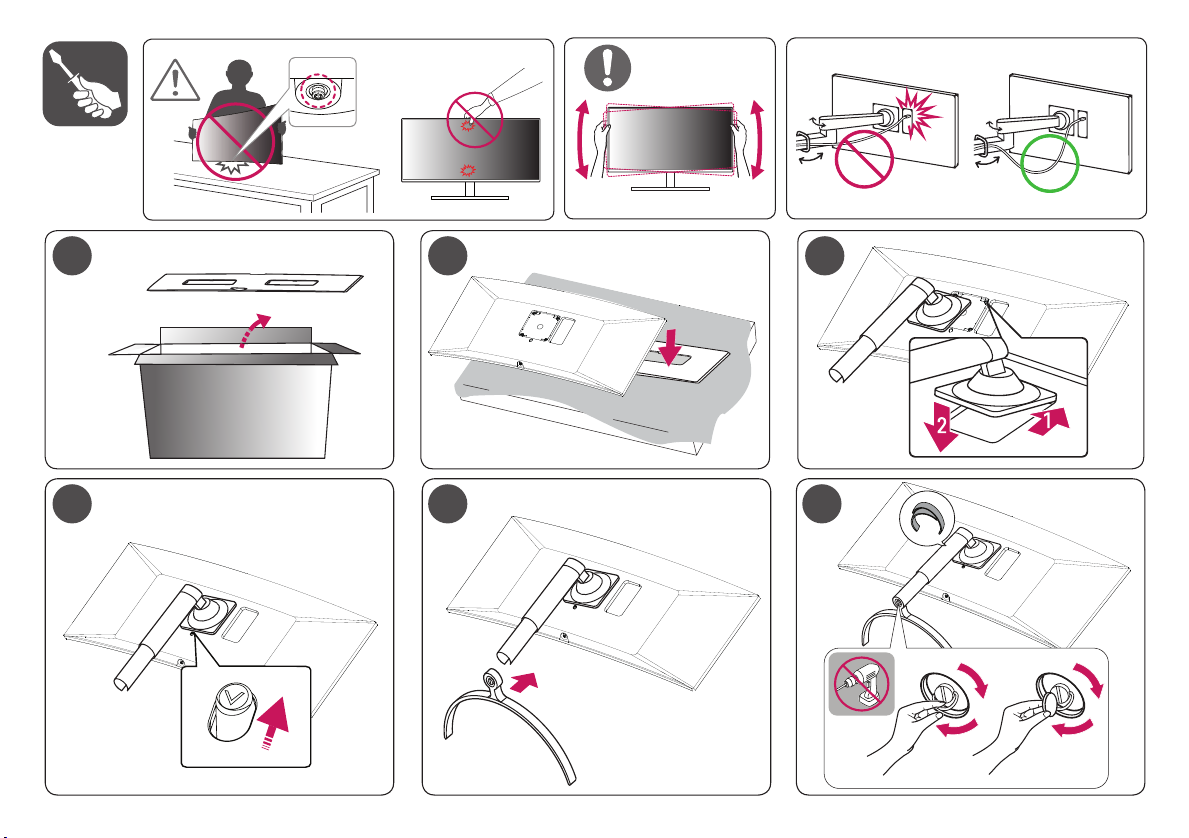 2
1