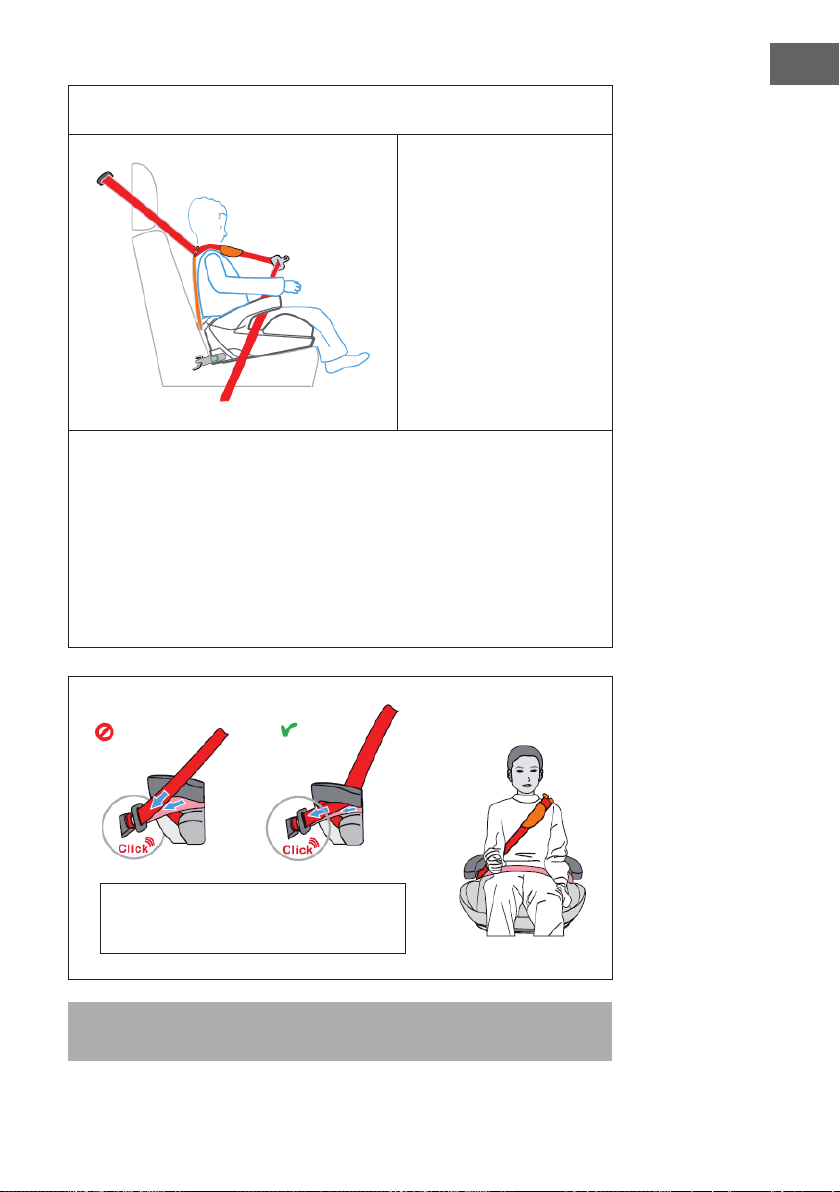 Click

Click