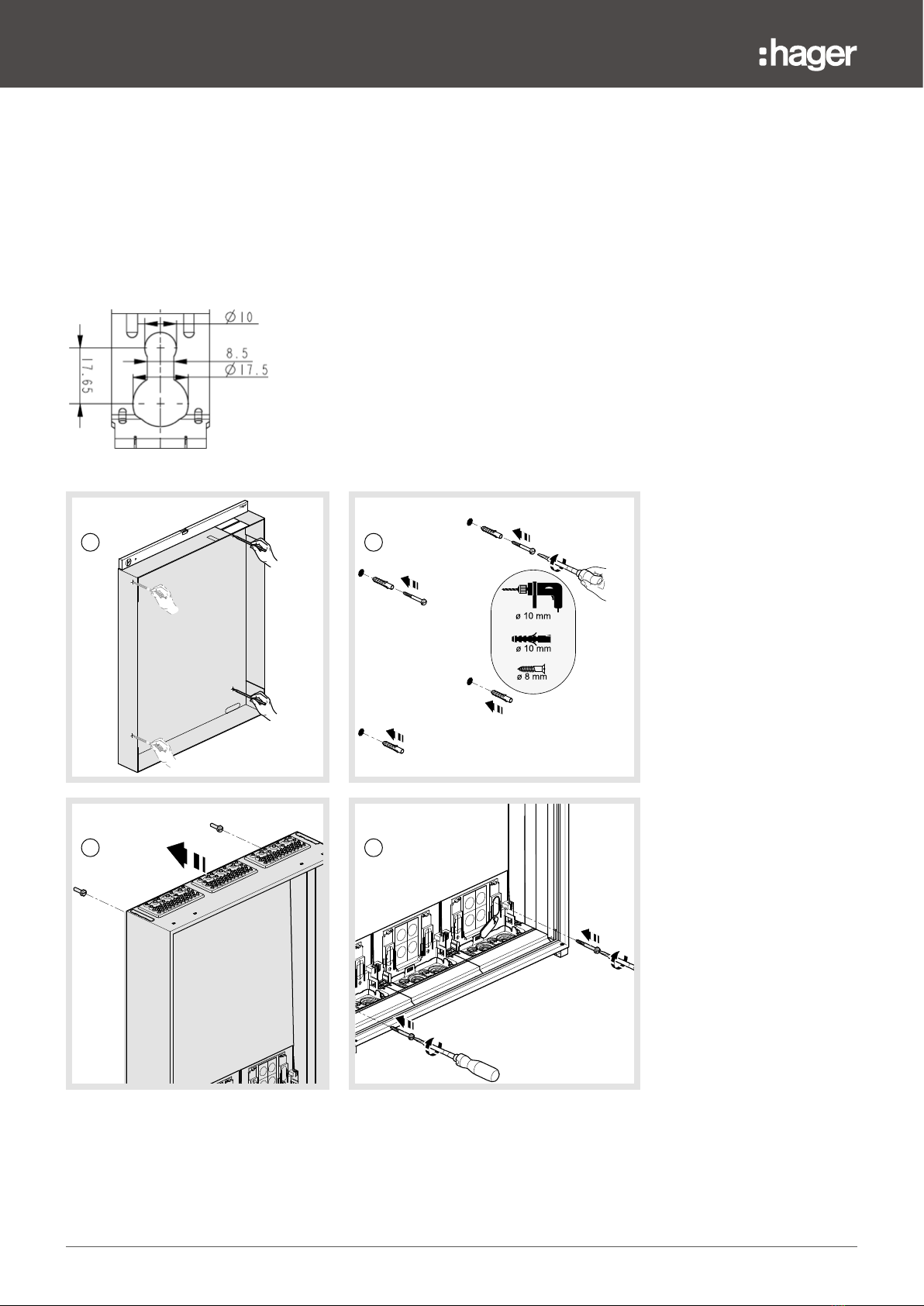 :hager

Ø10
8.5
Ø17.5
17.65

ø 10 mm
ø 10 mm
ø 8 mm