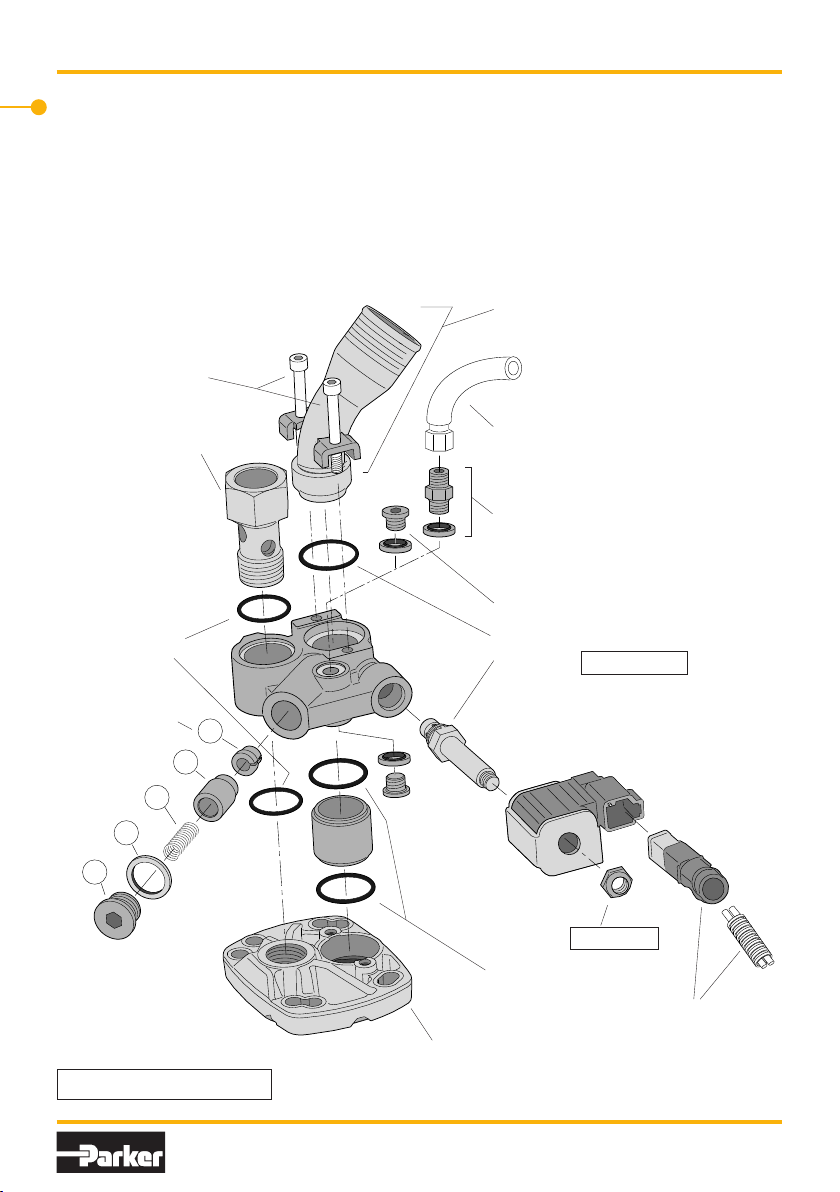 Parker