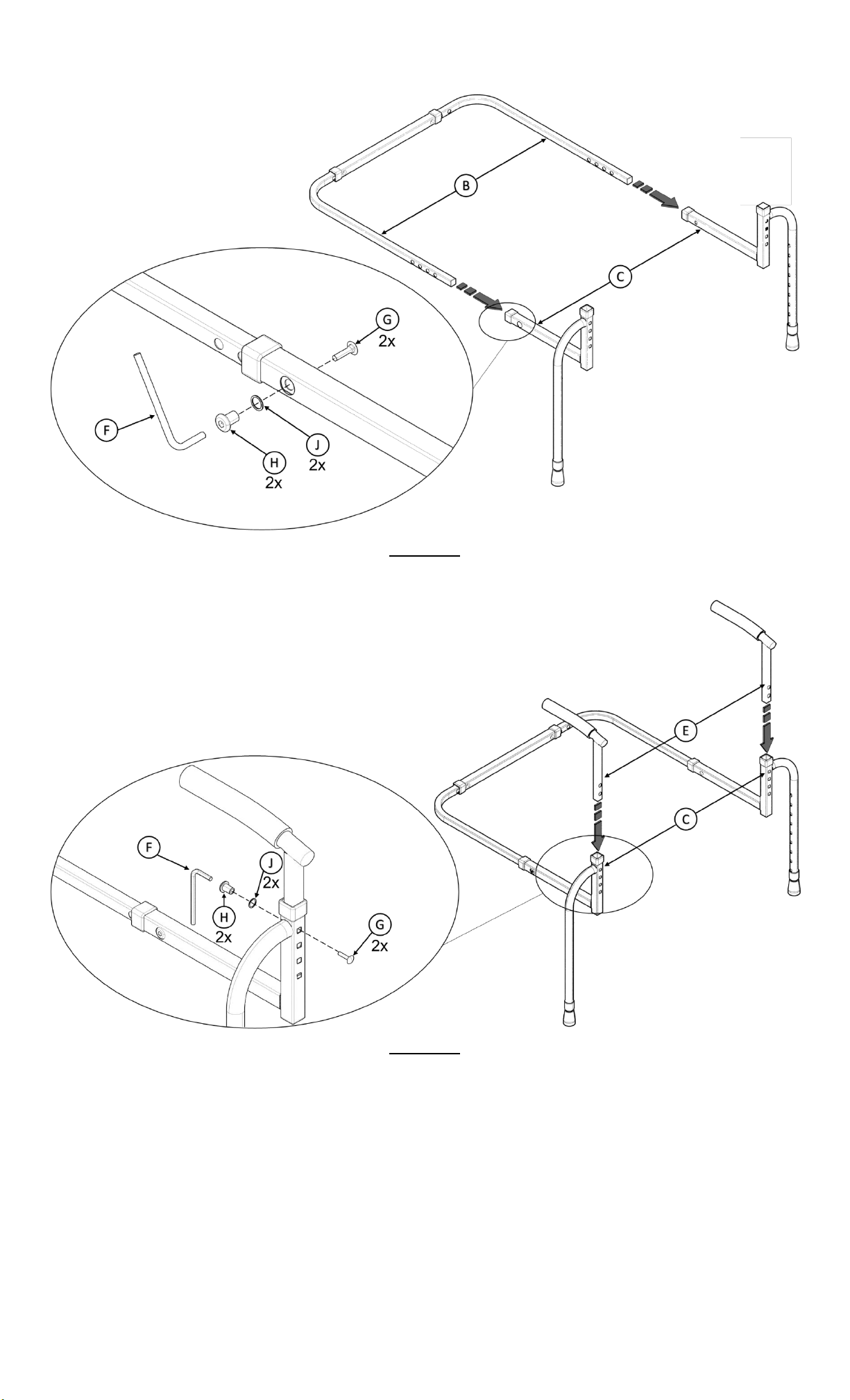 B

C

G
2x

F

J
2x

H
2x

E

C

F

J
2x

H
2x

G
2x