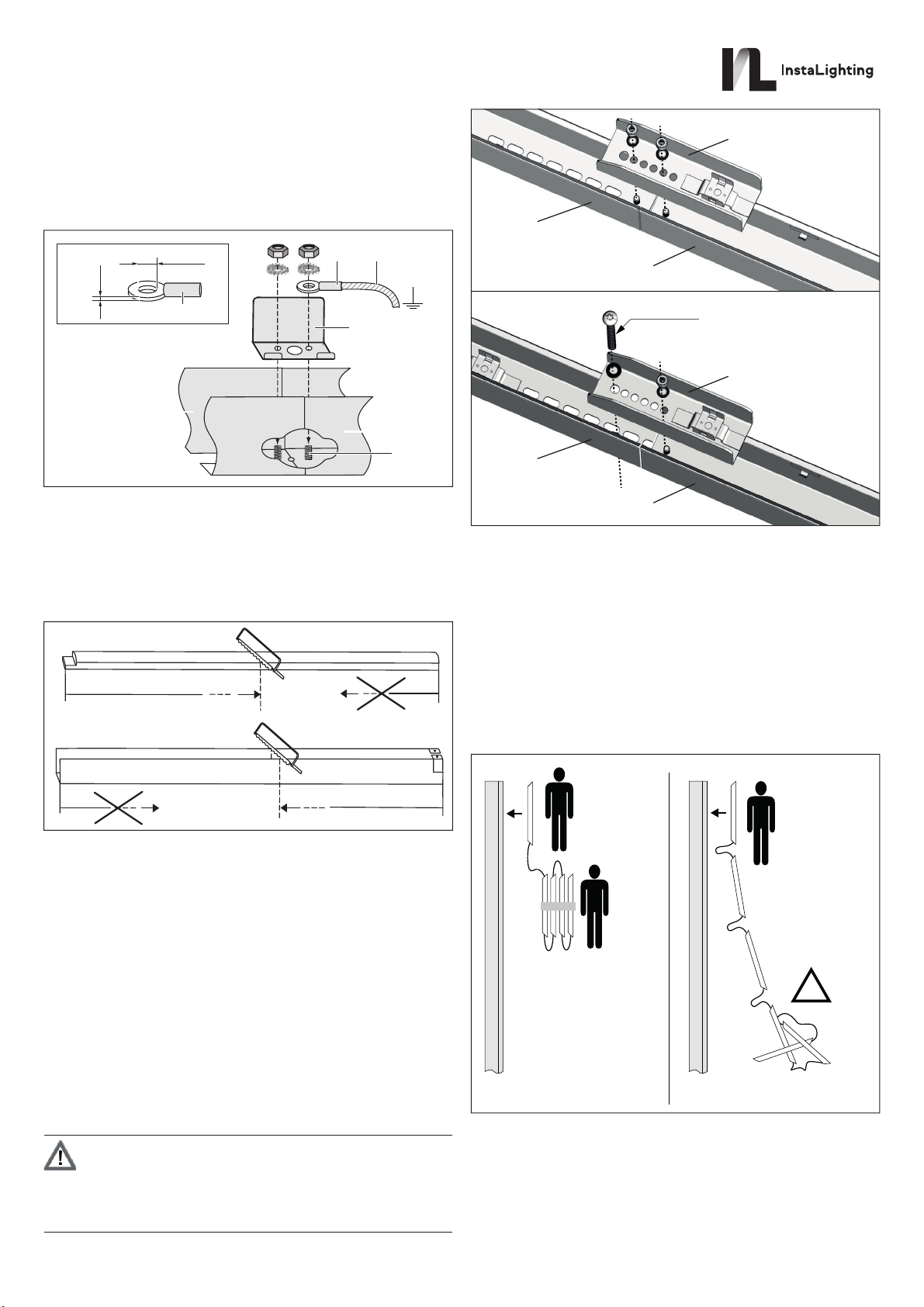 InstaLighting