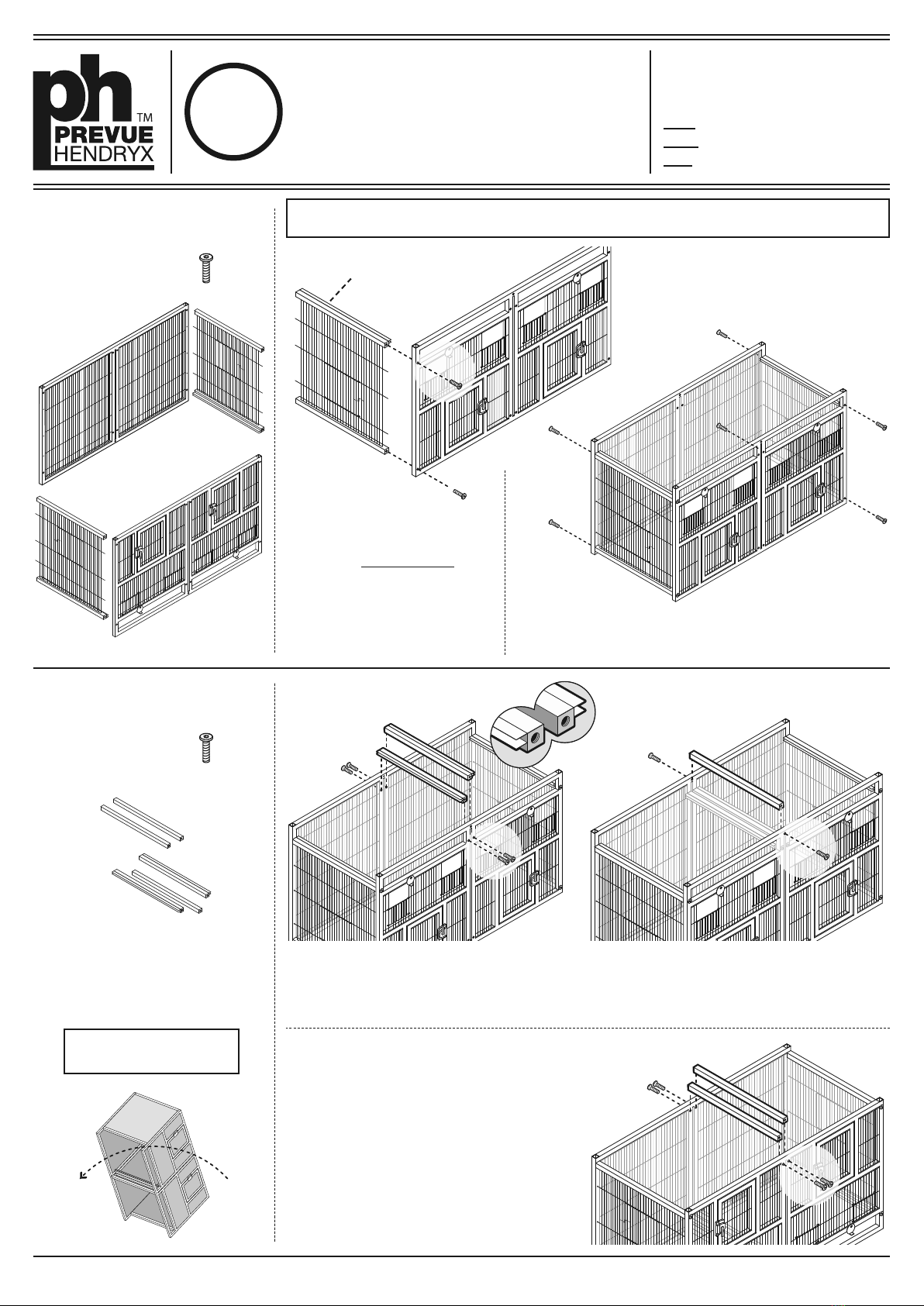 ph
TM
PREVUE
HENDRYX