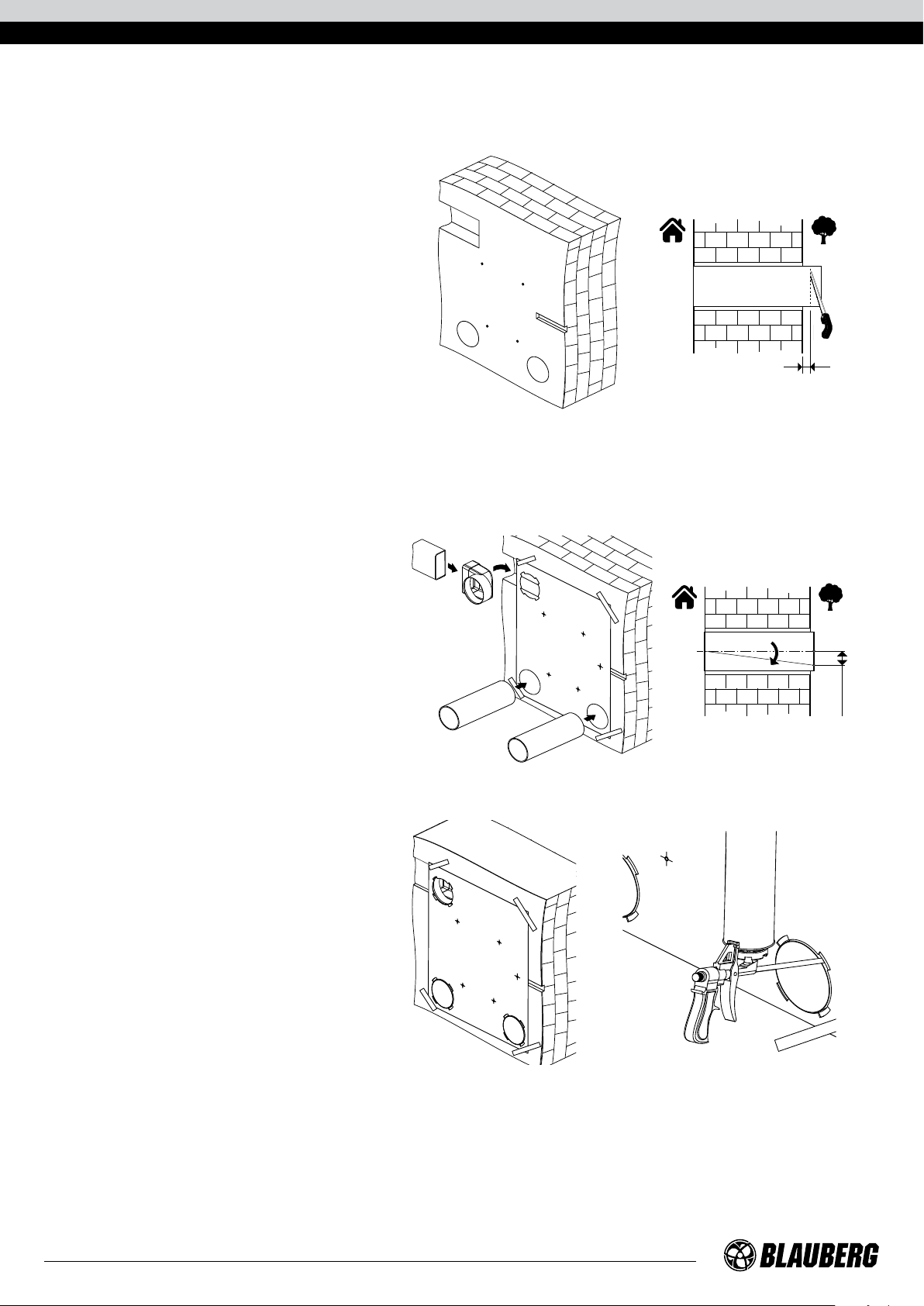 BLAUBERG