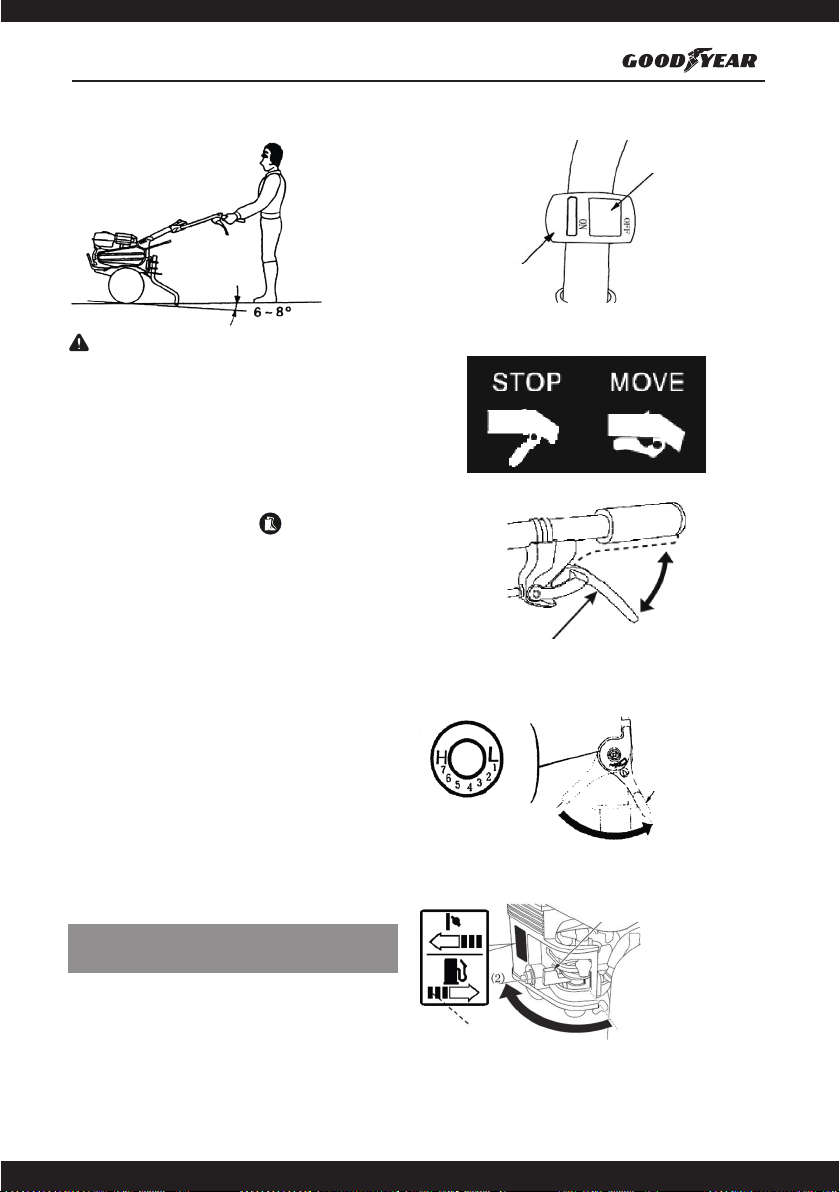 GOODYEAR

6 ~ 8°

ON

OFF

STOP

MOVE

H L
7 6 5 4 3 2 1

(2)