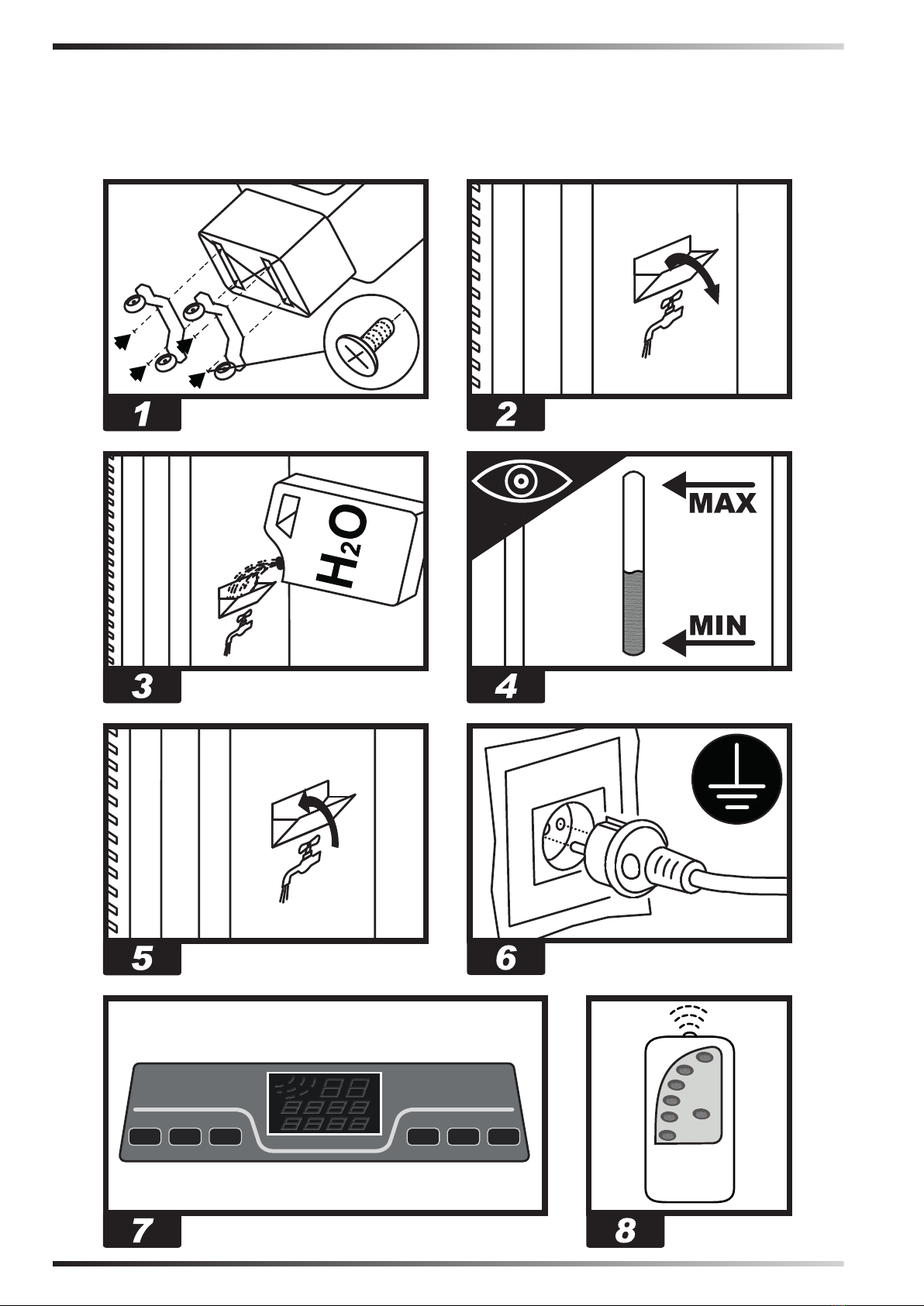 1

2

$H_2O$

3

MAX

MIN

4

5

6

7

8