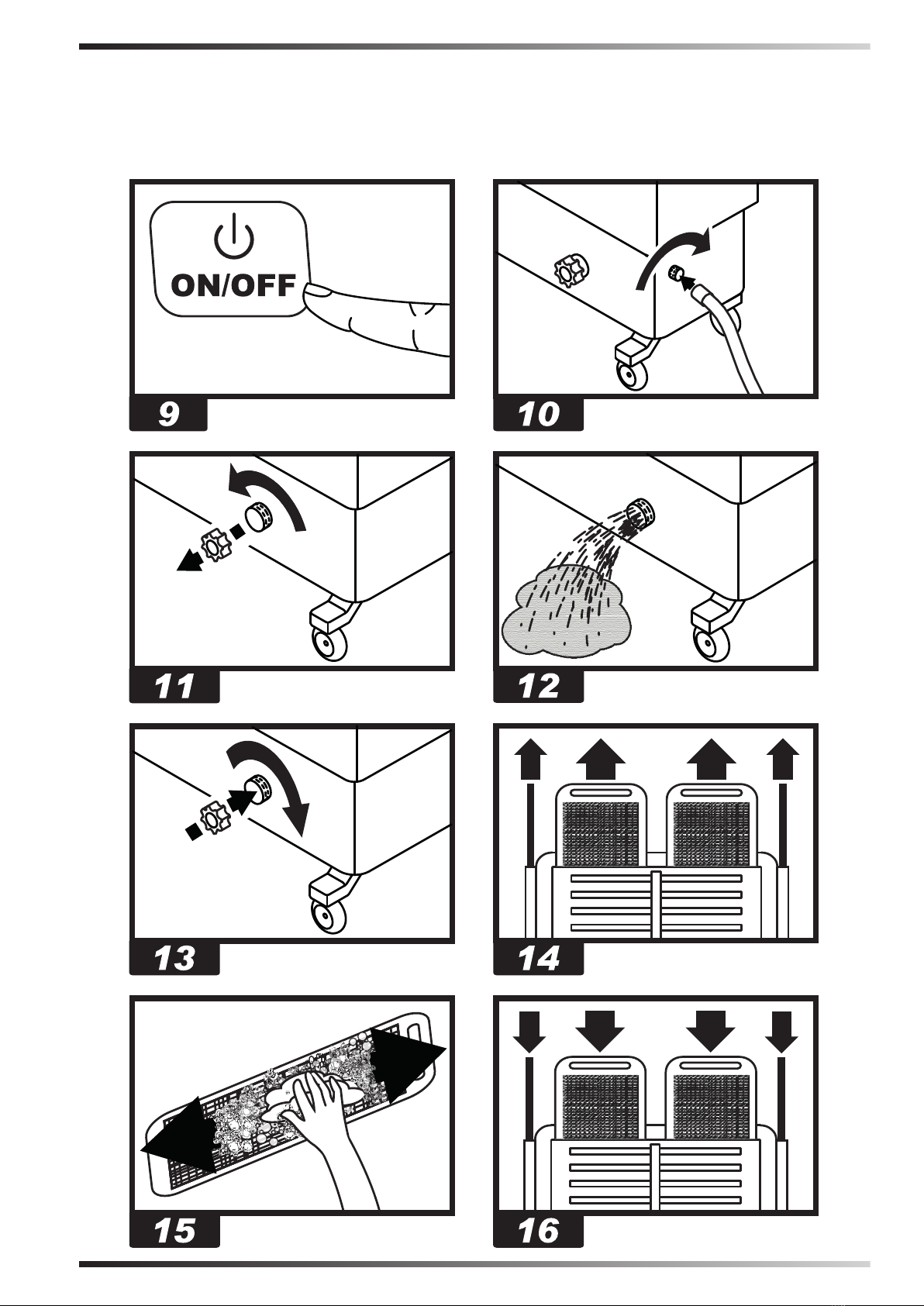 ON/OFF

9

10

11

12

13

14

15

16