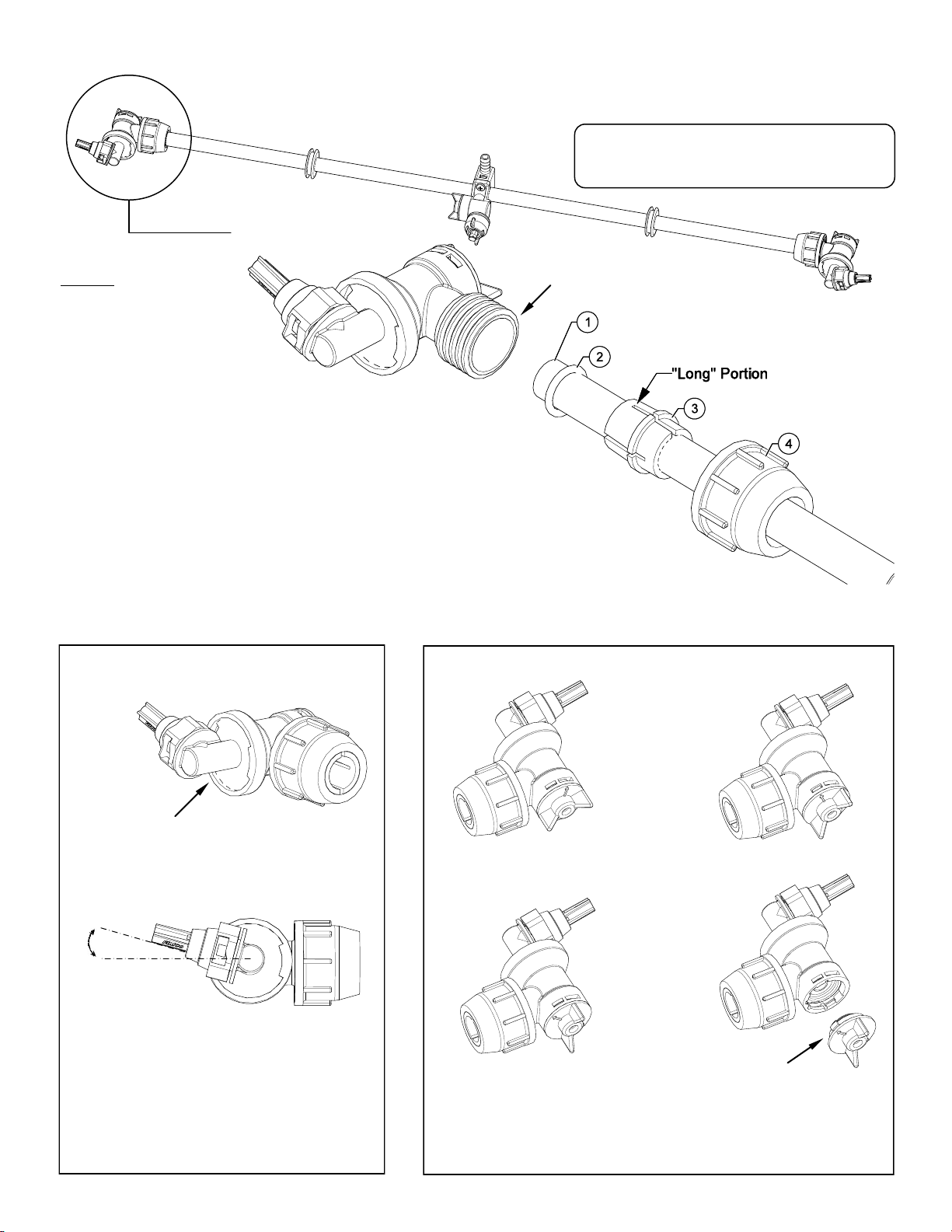 1

2

"Long" Portion

3

4