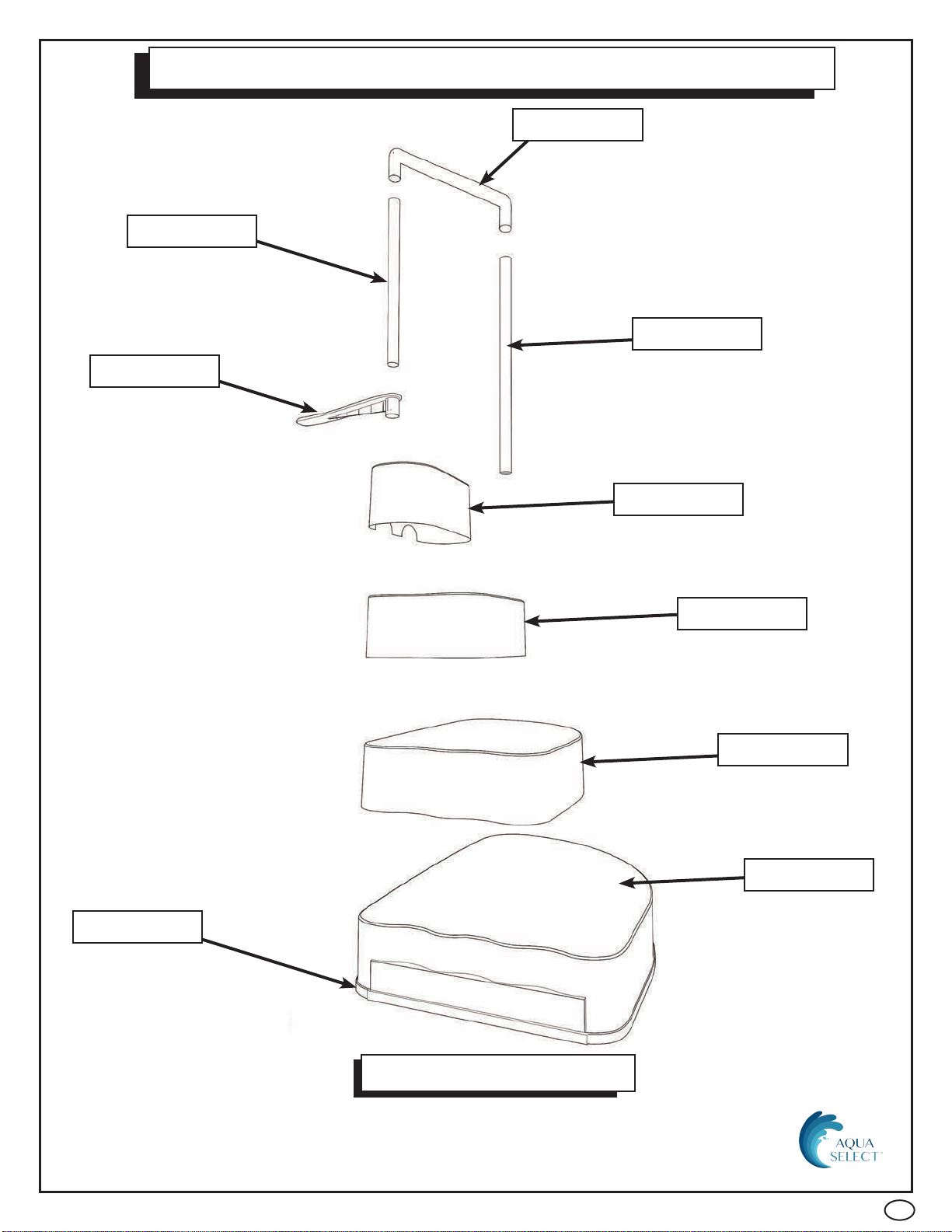 AQUA SELECT