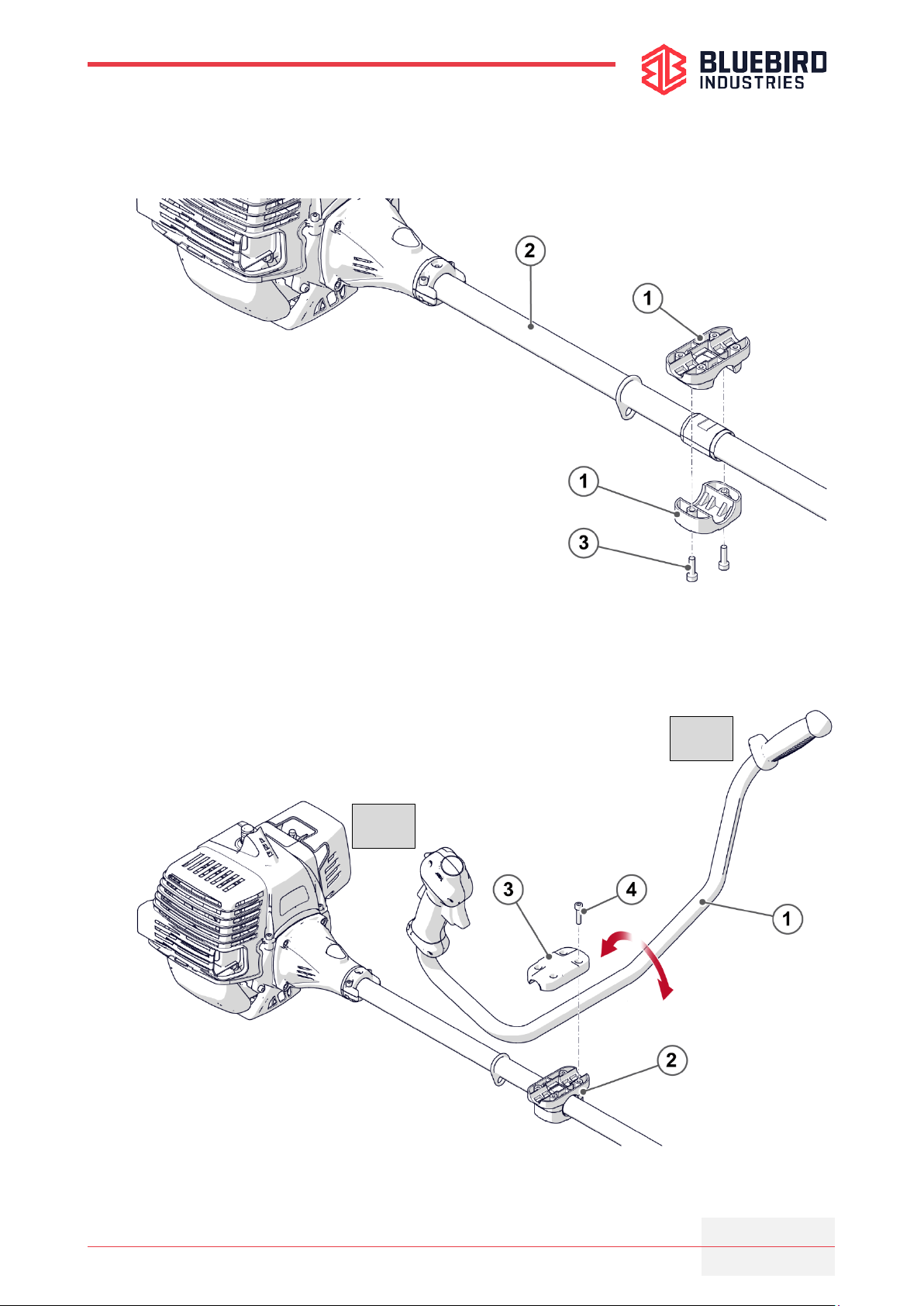 BLUEBIRD INDUSTRIES

2

1

1

3

3

4

1

2