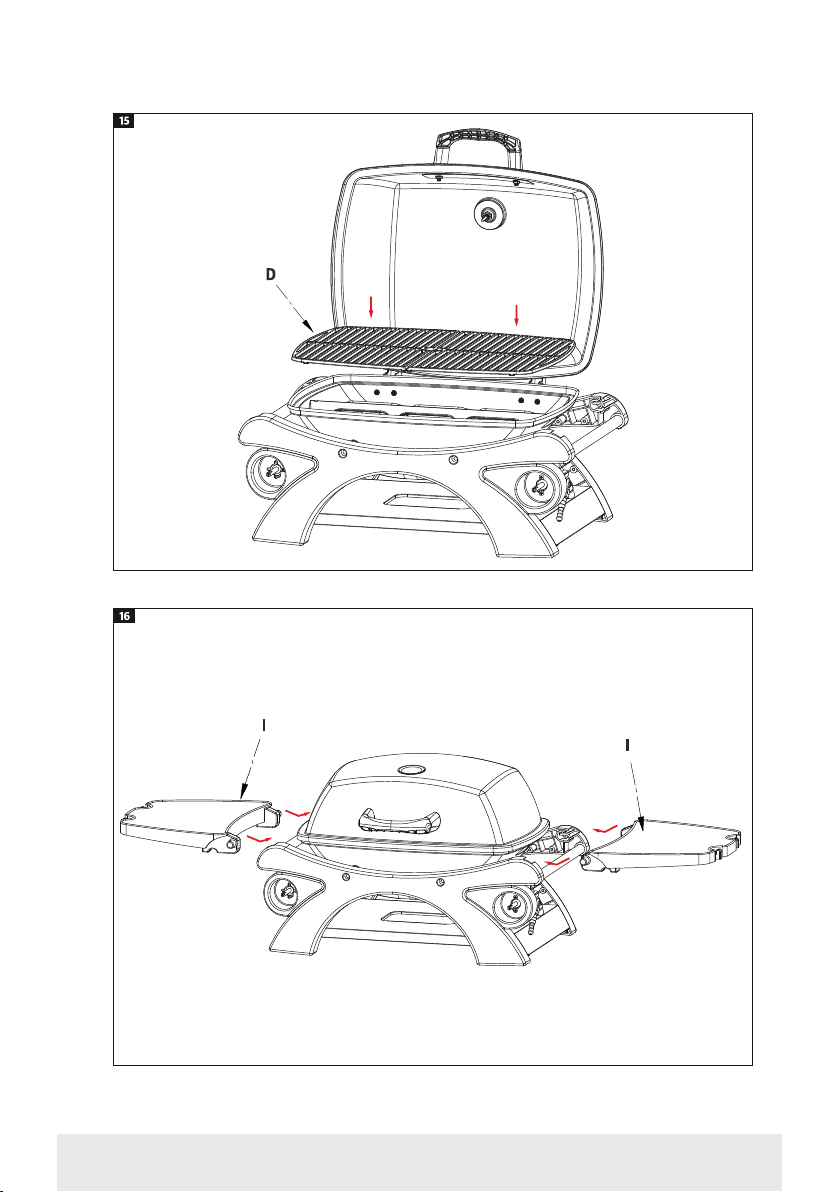 15

D

16

I

I