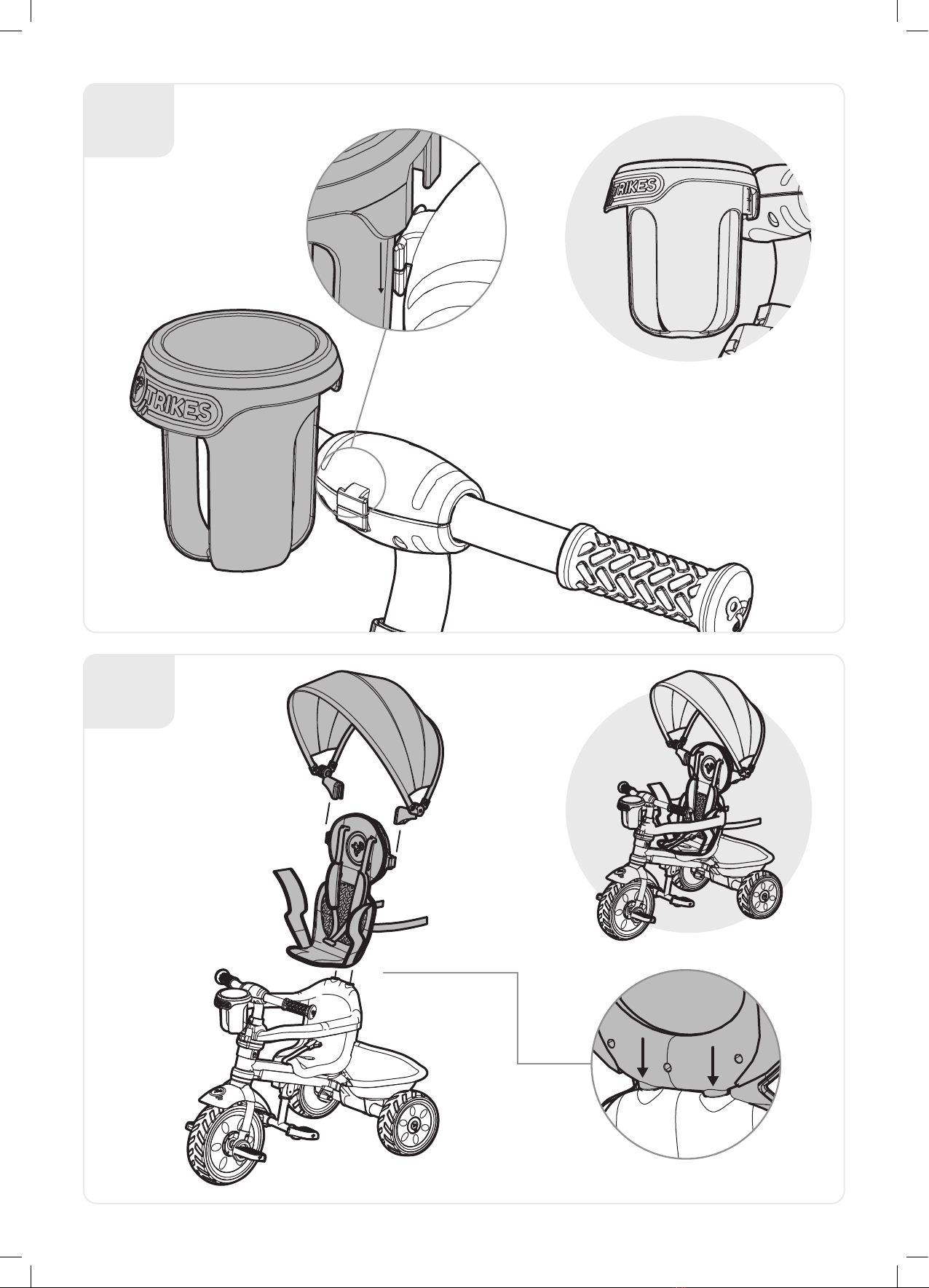 TRIKES

TRIKES