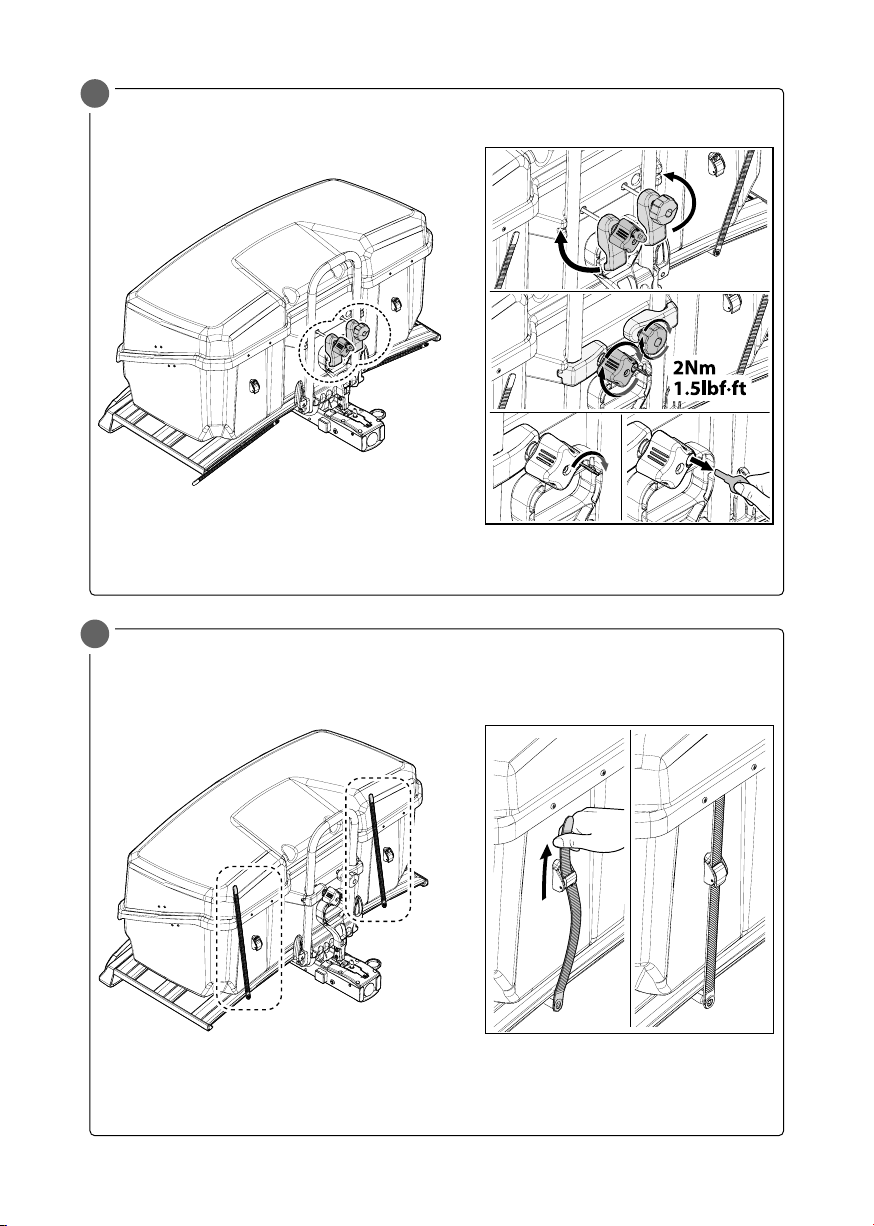 2Nm
1.5lbf·ft