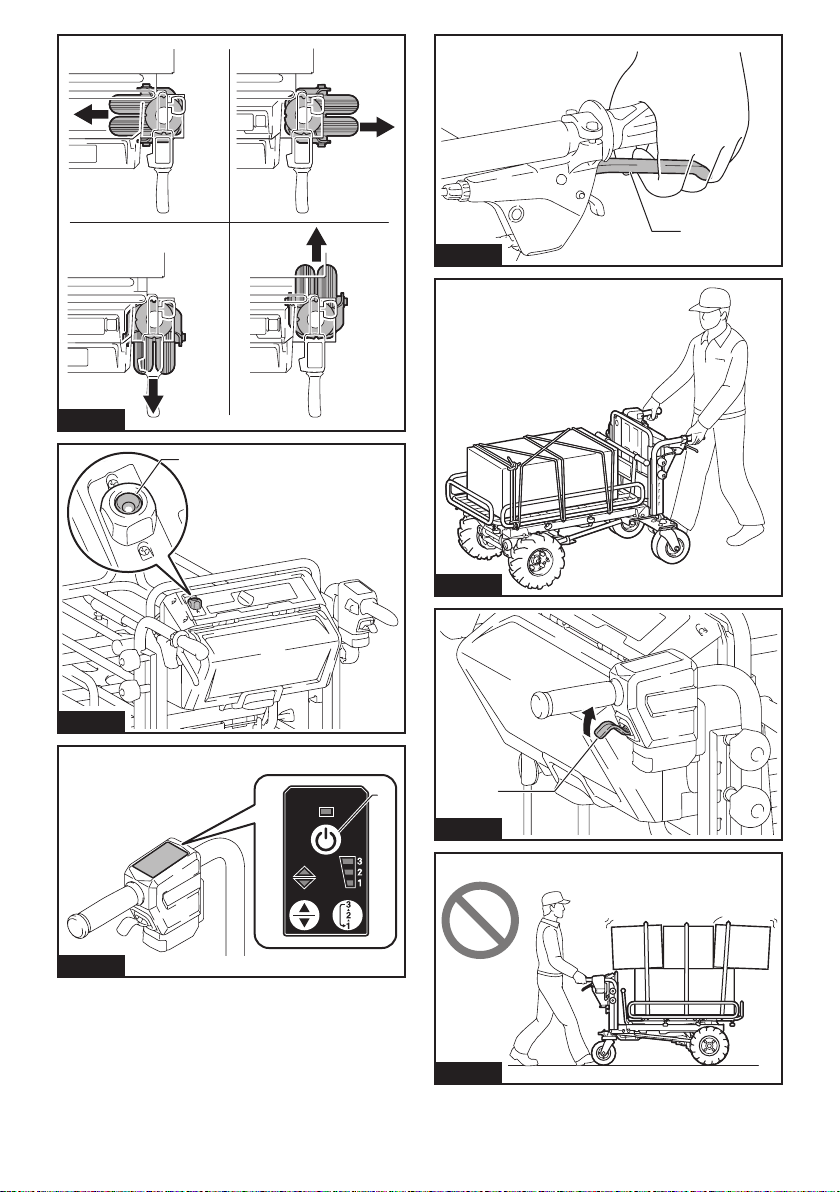 3
2
1

3
2
1