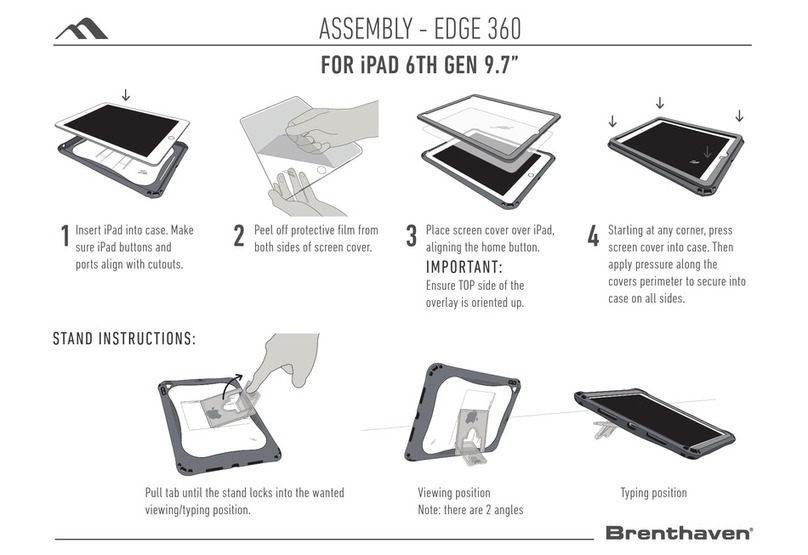 ASSEMBLY - EDGE 360

FOR iPAD 6TH GEN 9.7"

1 Insert iPad into case. Make sure iPad buttons and ports align with cutouts.

2 Peel off protective film from both sides of screen cover.

3 Place screen cover over iPad, aligning the home button.
IMPORTANT:
Ensure TOP side of the overlay is oriented up.

4 Starting at any corner, press screen cover into case. Then apply pressure along the covers perimeter to secure into case on all sides.

STAND INSTRUCTIONS:

Pull tab until the stand locks into the wanted viewing/typing position.

Viewing position
Note: there are 2 angles

Typing position

Brenthaven®