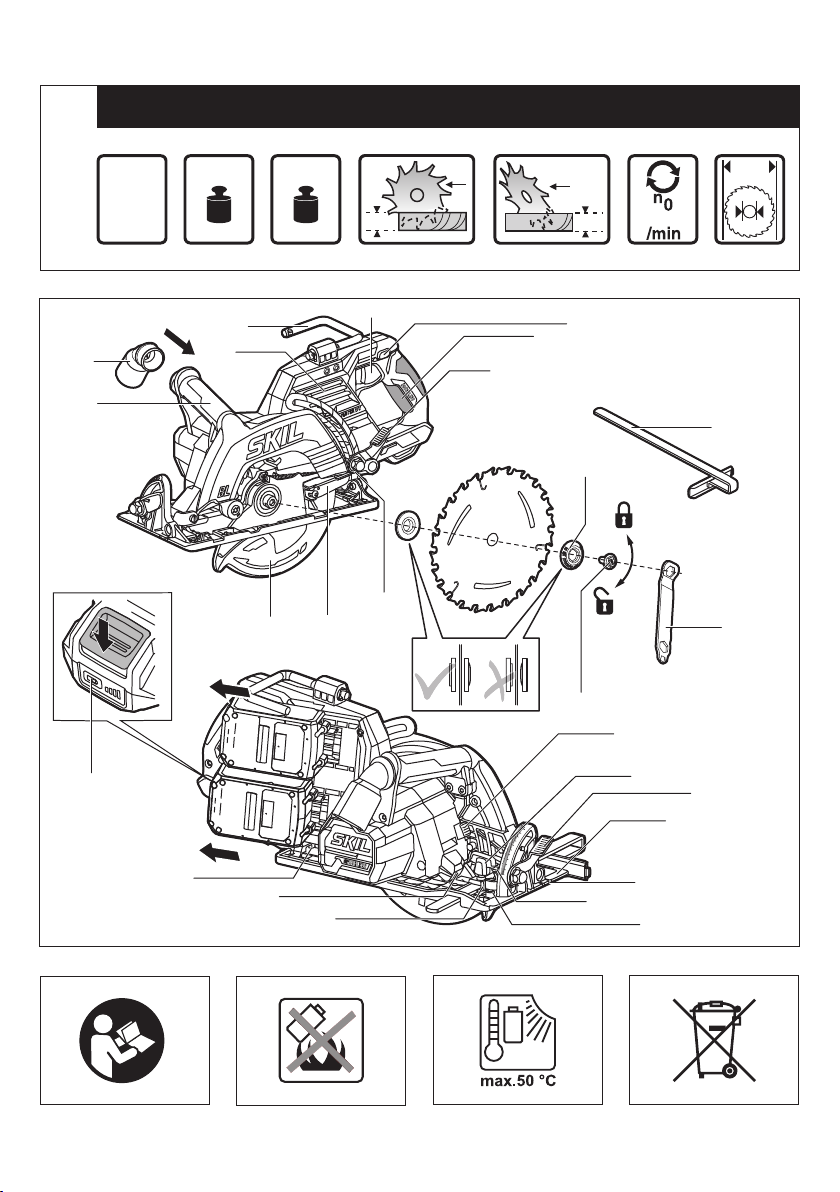 $n_0$
/min

SKIL

SKIL

max.50 °C