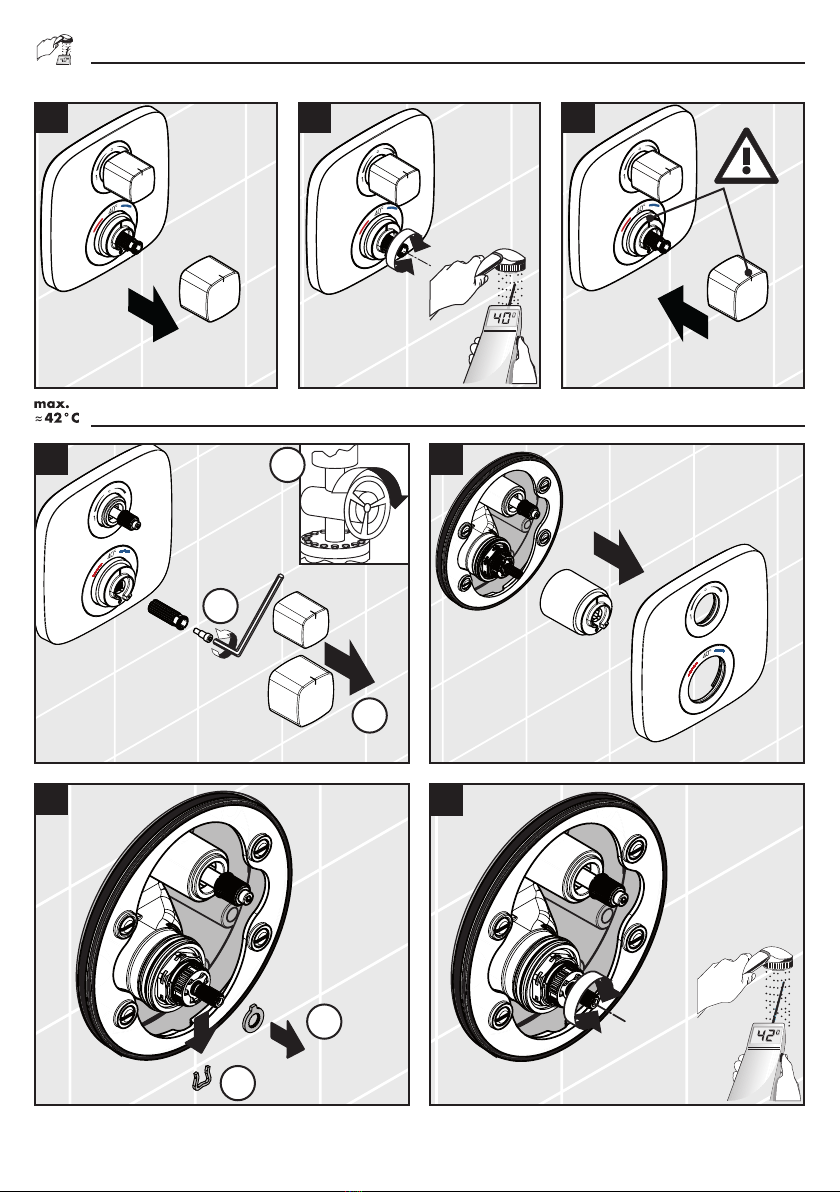 40°

max.
≈42°C

42°