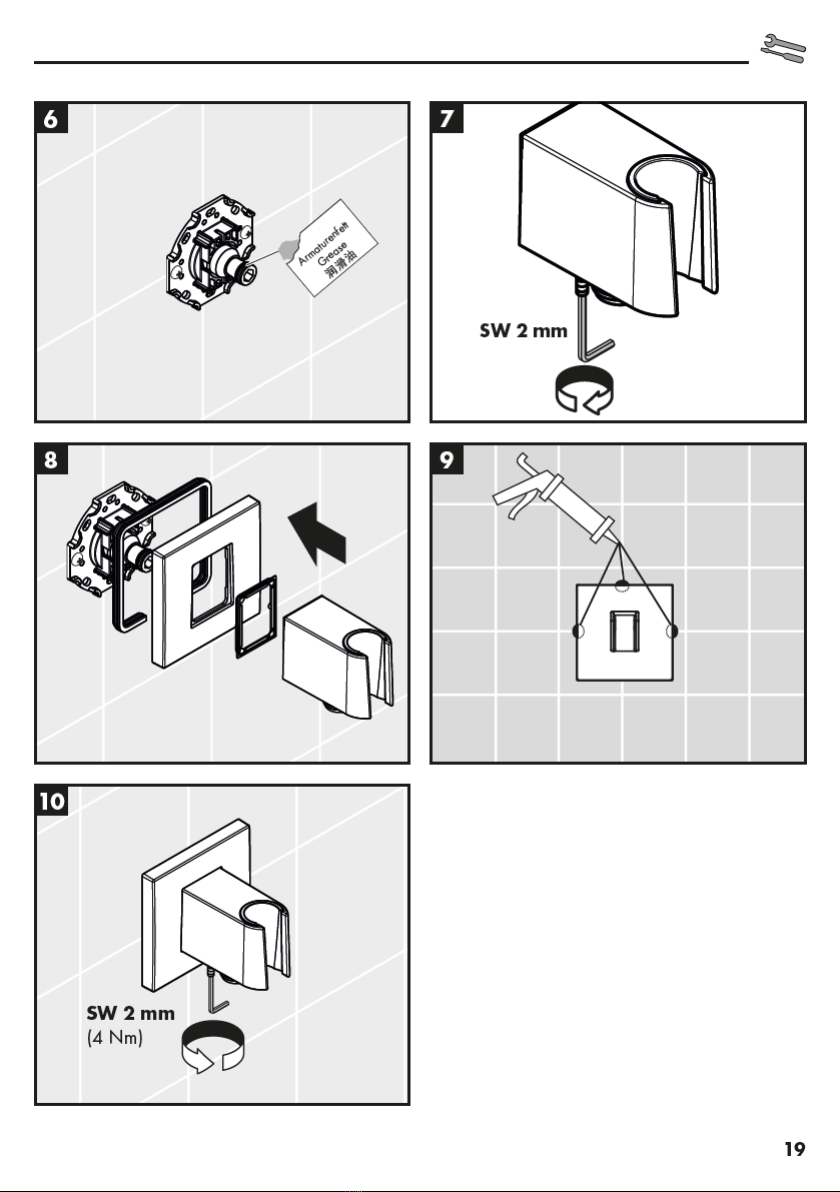 6

Armaturenfett
Grease
润滑油

7

SW 2 mm

8

9

10

SW 2 mm
(4 Nm)

19