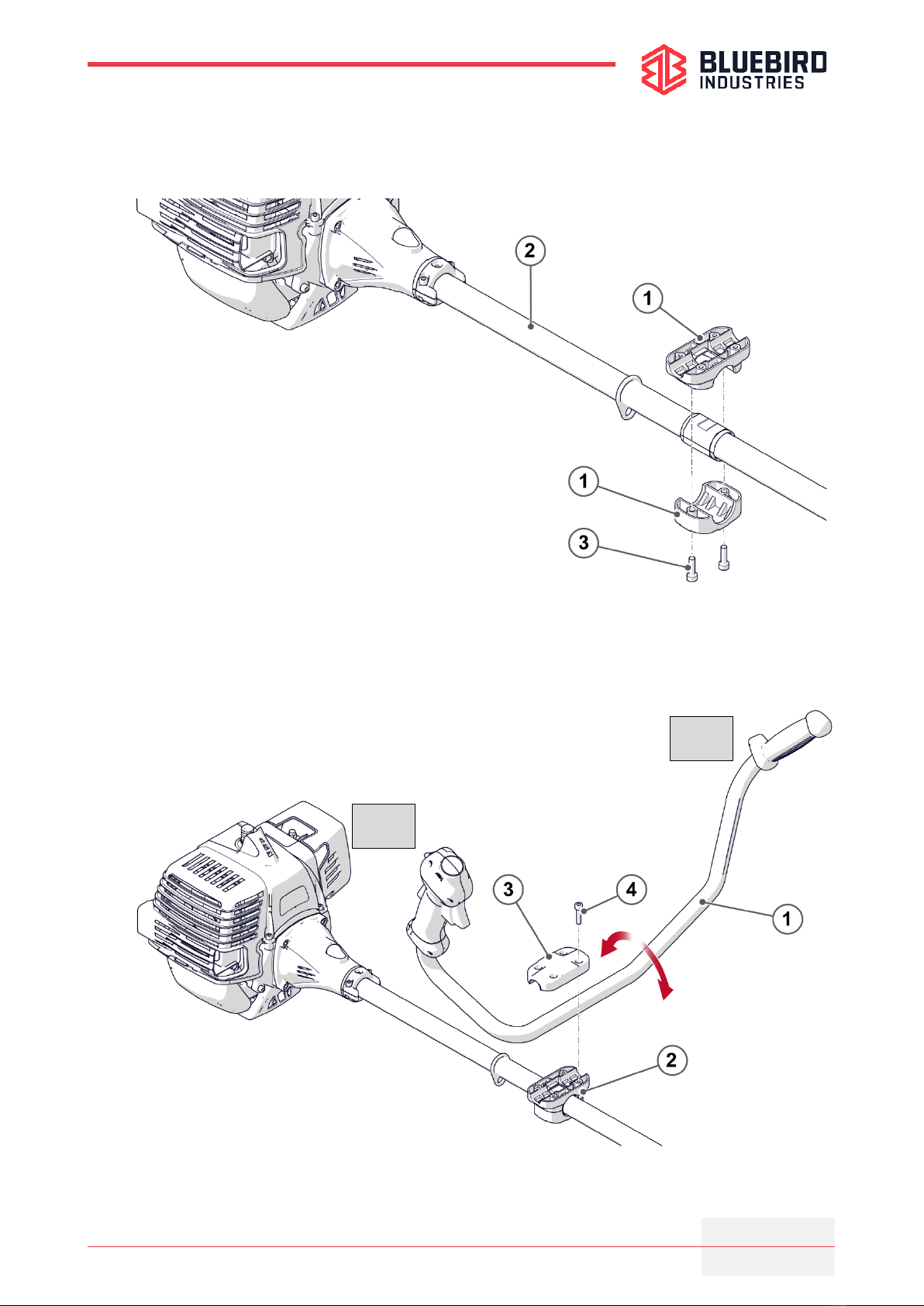 BLUEBIRD INDUSTRIES

2
1
1
3

3
4
1
2