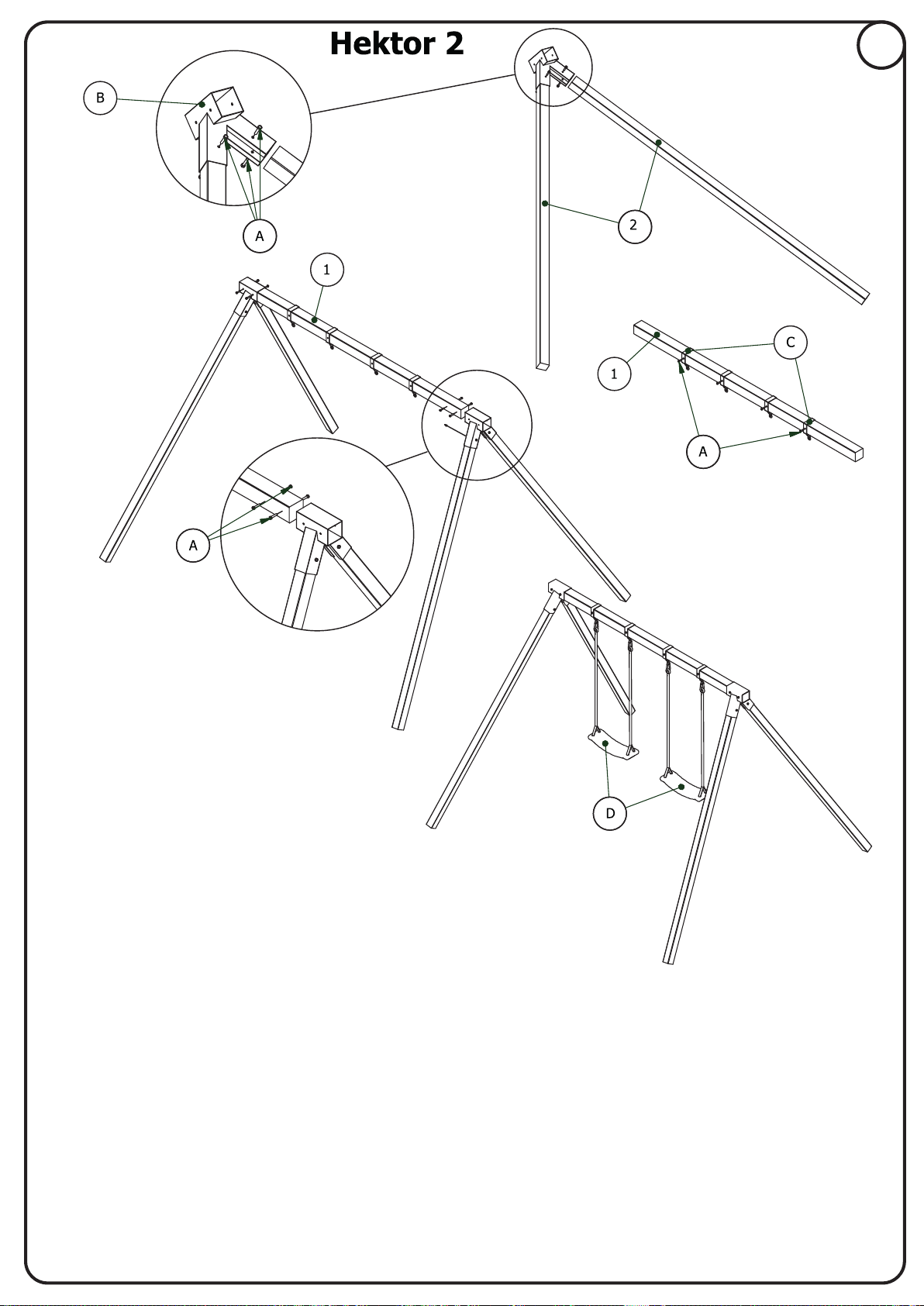 Hektor 2

B

A

2

1

C

1

A

A

D