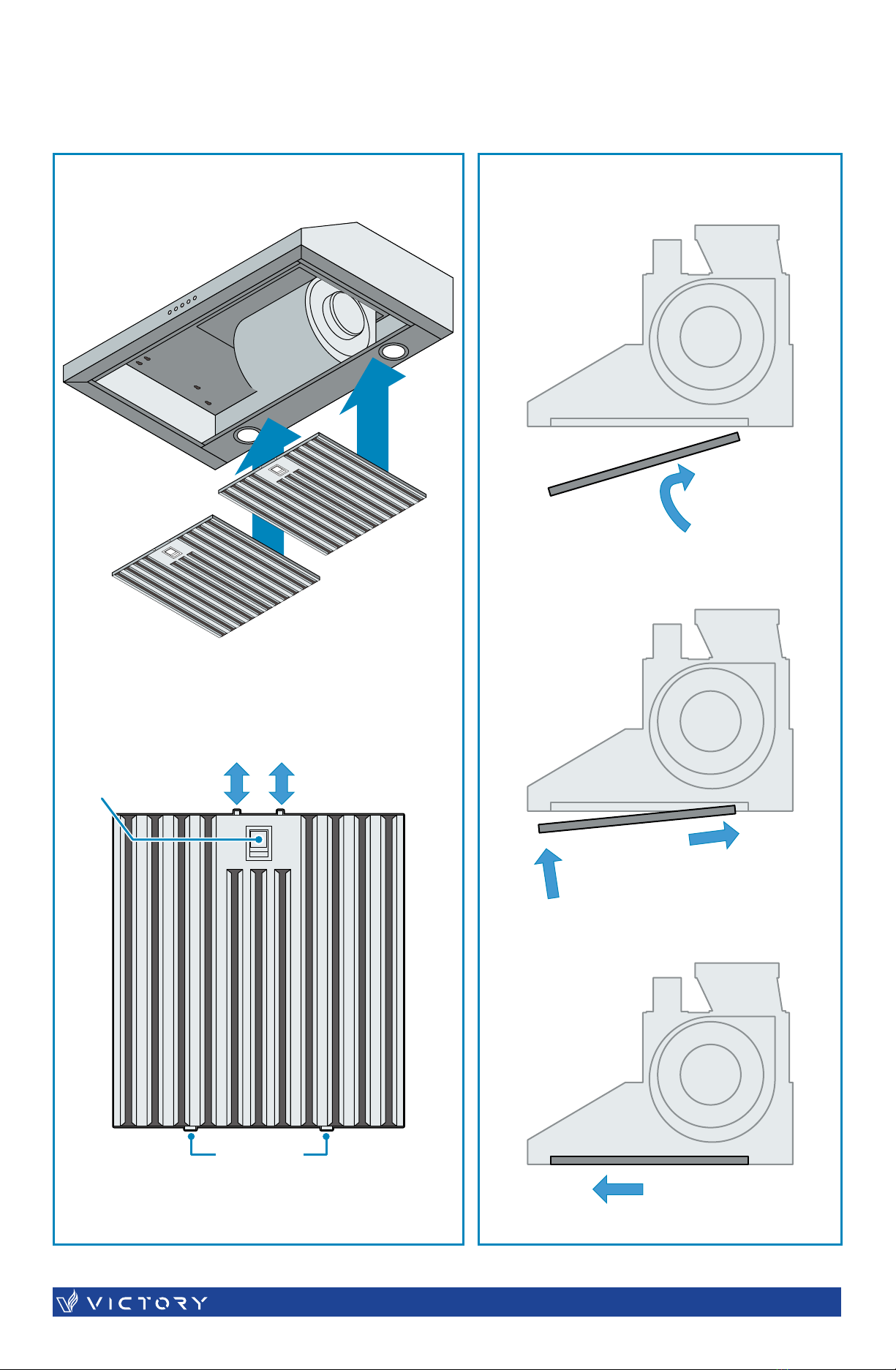 VICTORY