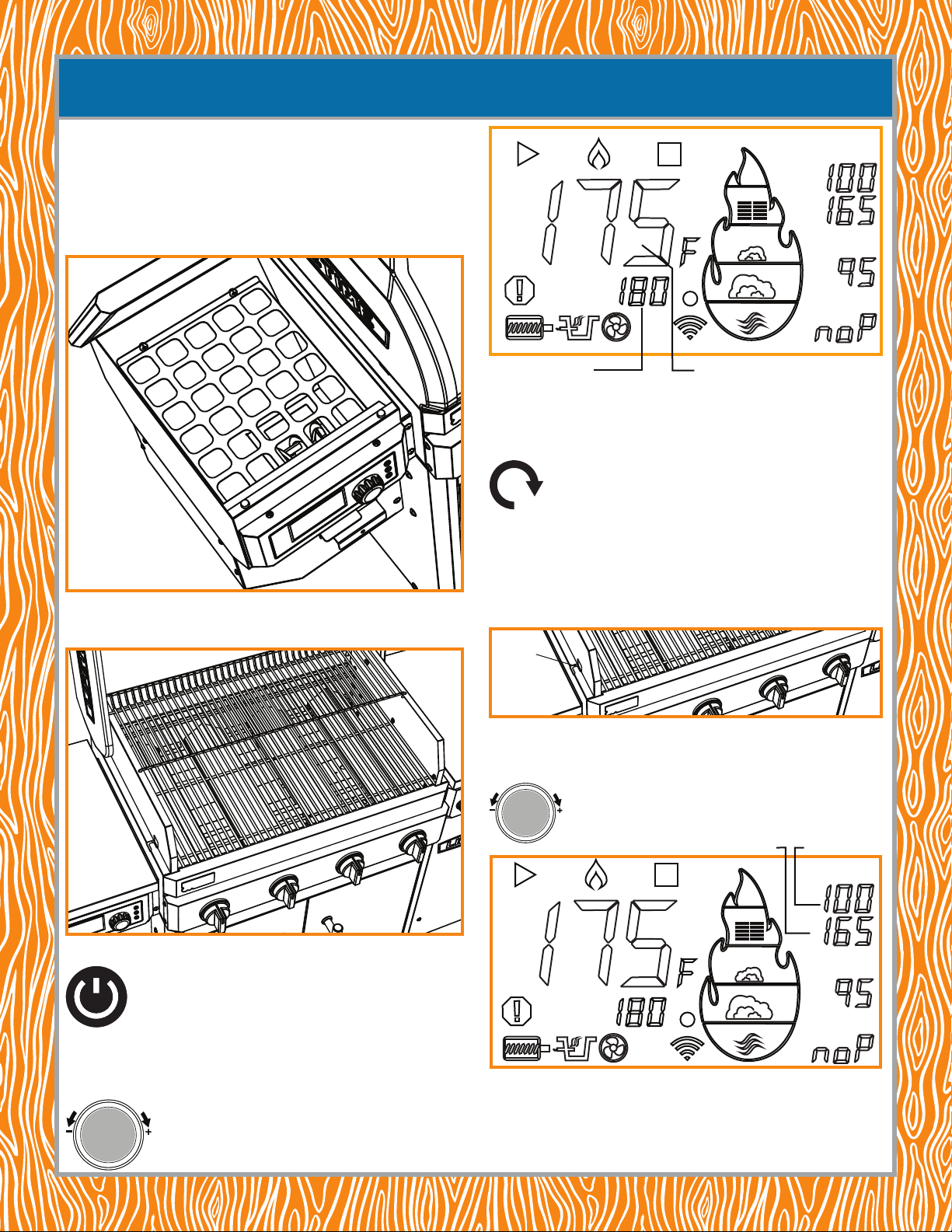 175 F

100
165

95

180

noP

175 F

100
165

95

180

noP