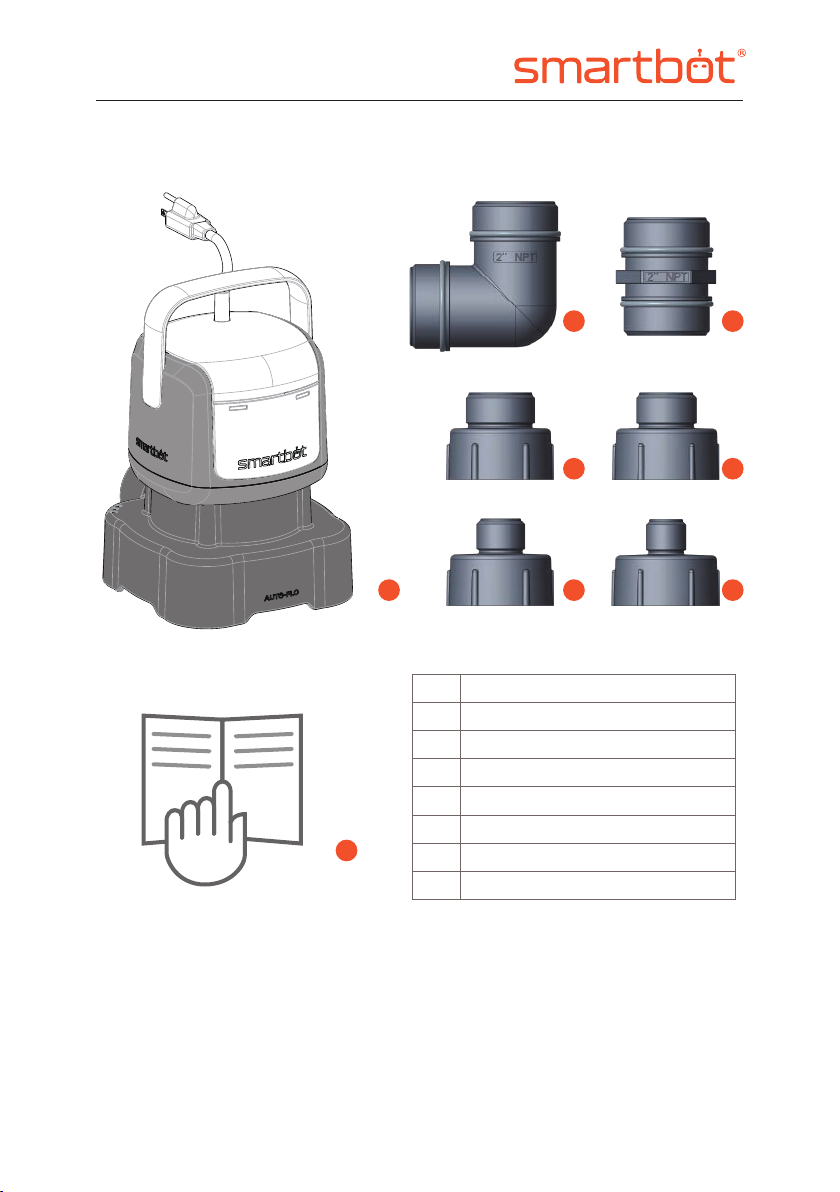 smartbot®

2" NPT

2" NPT

smartbot

smartbot

AUTO-FLO